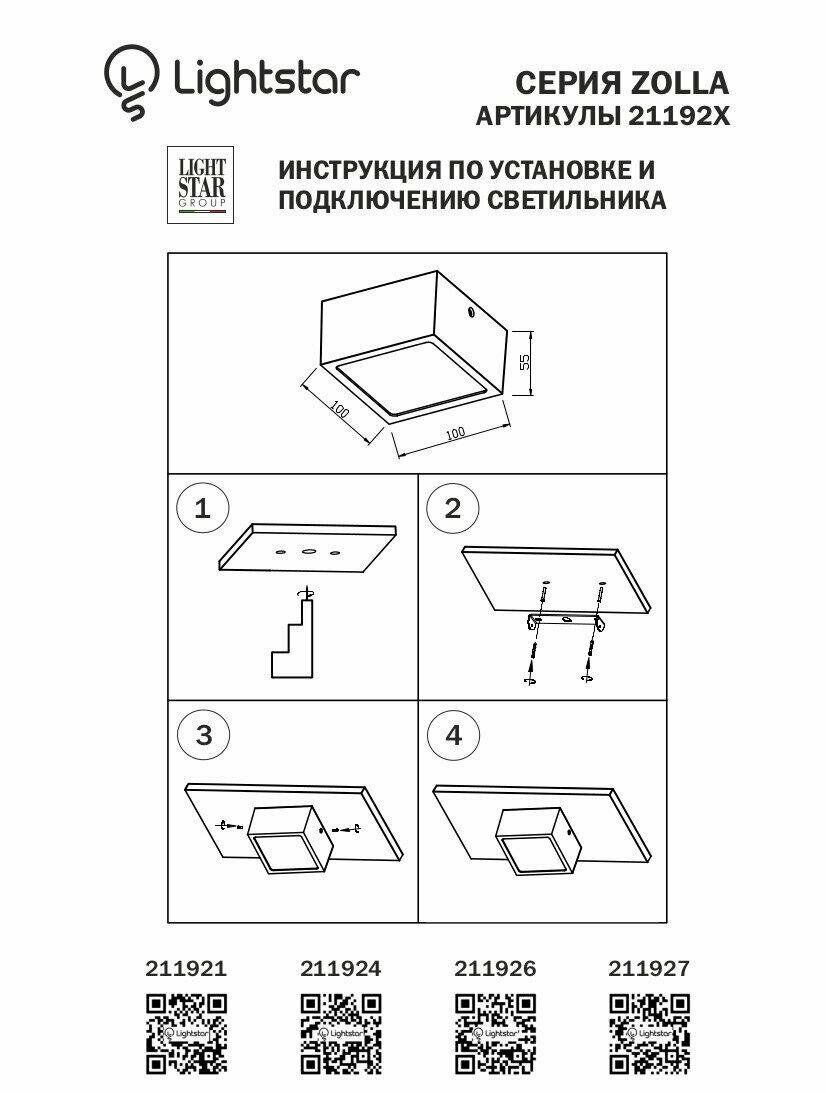 Lightstar

СЕРИЯ ZOLLA
АРТИКУЛЫ 21192X

LIGHT STAR GROUP

ИНСТРУКЦИЯ ПО УСТАНОВКЕ И ПОДКЛЮЧЕНИЮ СВЕТИЛЬНИКА

55
100
100

1

2

3

4

211921 211924 211926 211927

Lightstar Lightstar Lightstar Lightstar