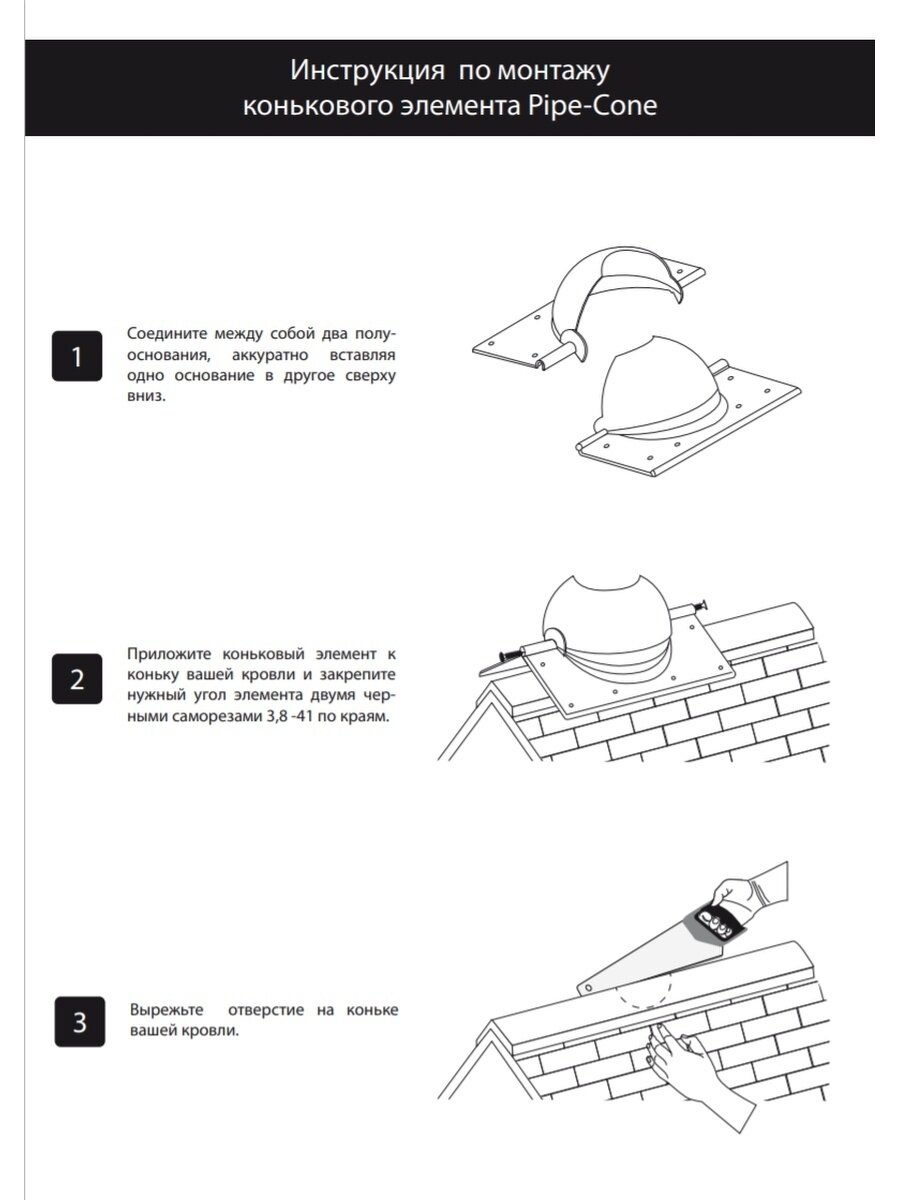 Инструкция по монтажу
конькового элемента Pipe-Cone

1

Соедините между собой два полуоснования, аккуратно вставляя одно основание в другое сверху вниз.

2

Приложите коньковый элемент к коньку вашей кровли и закрепите нужный угол элемента двумя черными саморезами 3,8 -41 по краям.

3

Вырежьте отверстие на коньке вашей кровли.