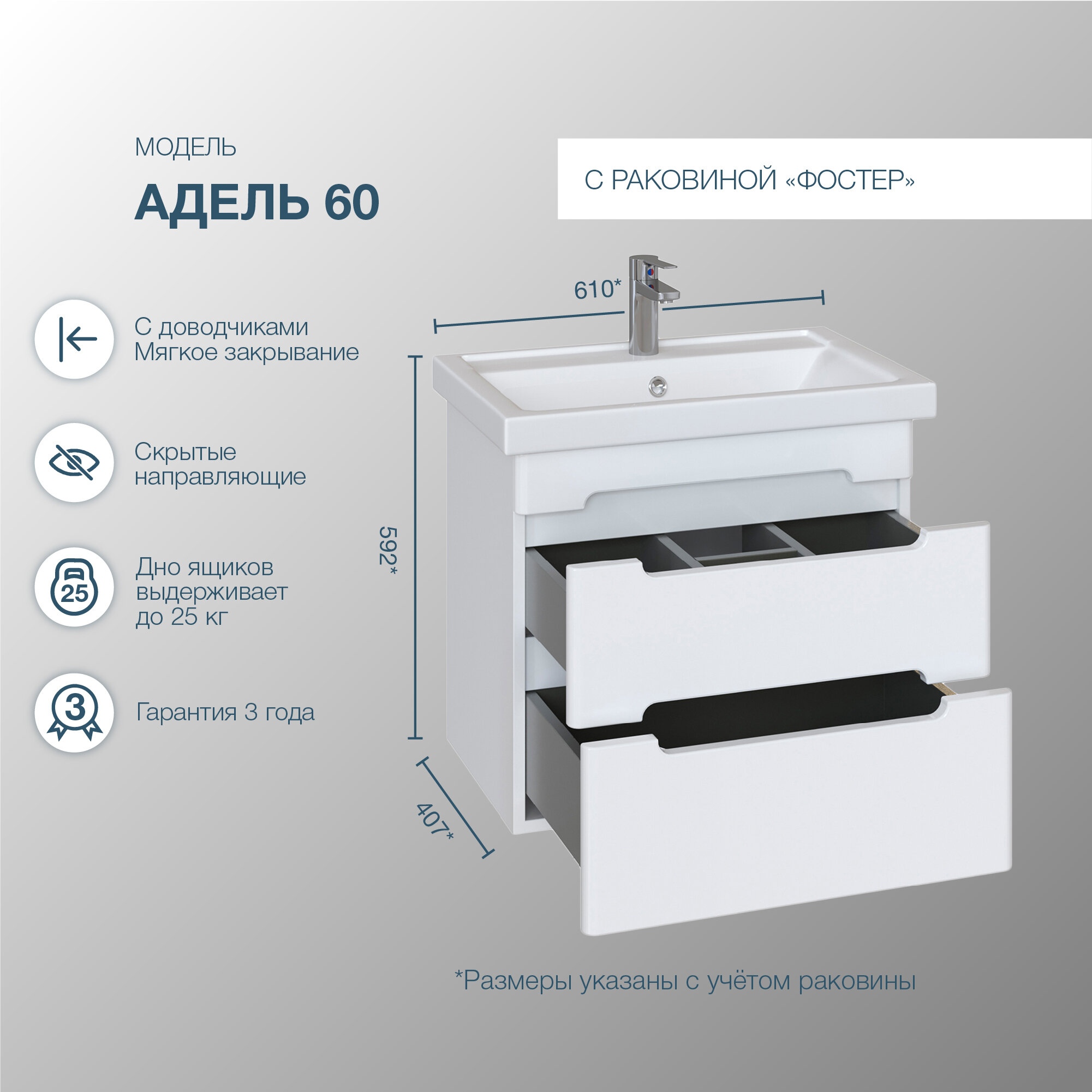 МОДЕЛЬ

АДЕЛЬ 60

С РАКОВИНОЙ «ФОСТЕР»

С доводчиками
Мягкое закрывание

Скрытые направляющие

25

Дно ящиков выдерживает до 25 кг

3

Гарантия 3 года

610*

592*

407*

*Размеры указаны с учётом раковины