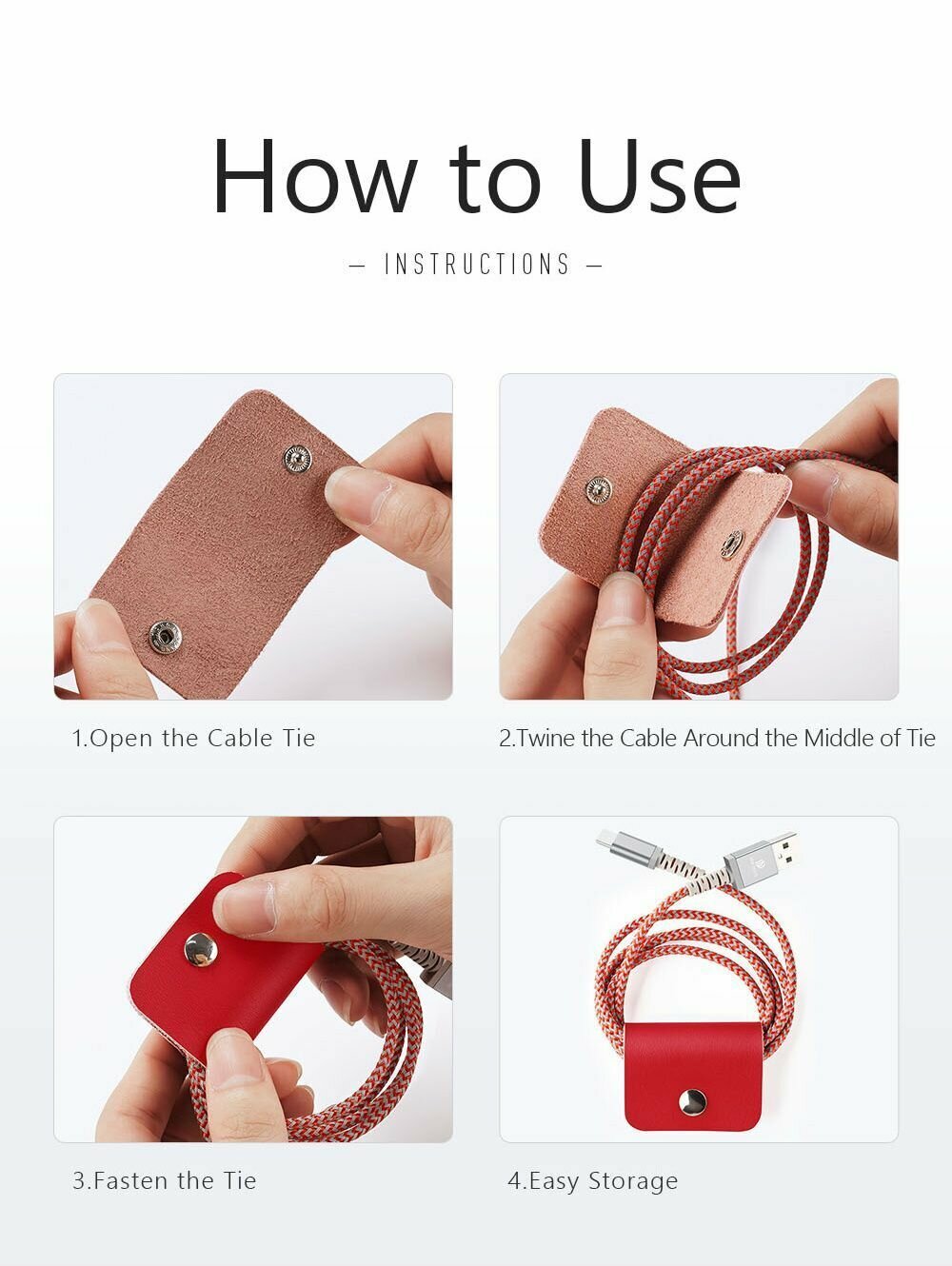 How to Use

— INSTRUCTIONS —

1.Open the Cable Tie

2.Twine the Cable Around the Middle of Tie

3.Fasten the Tie

4.Easy Storage