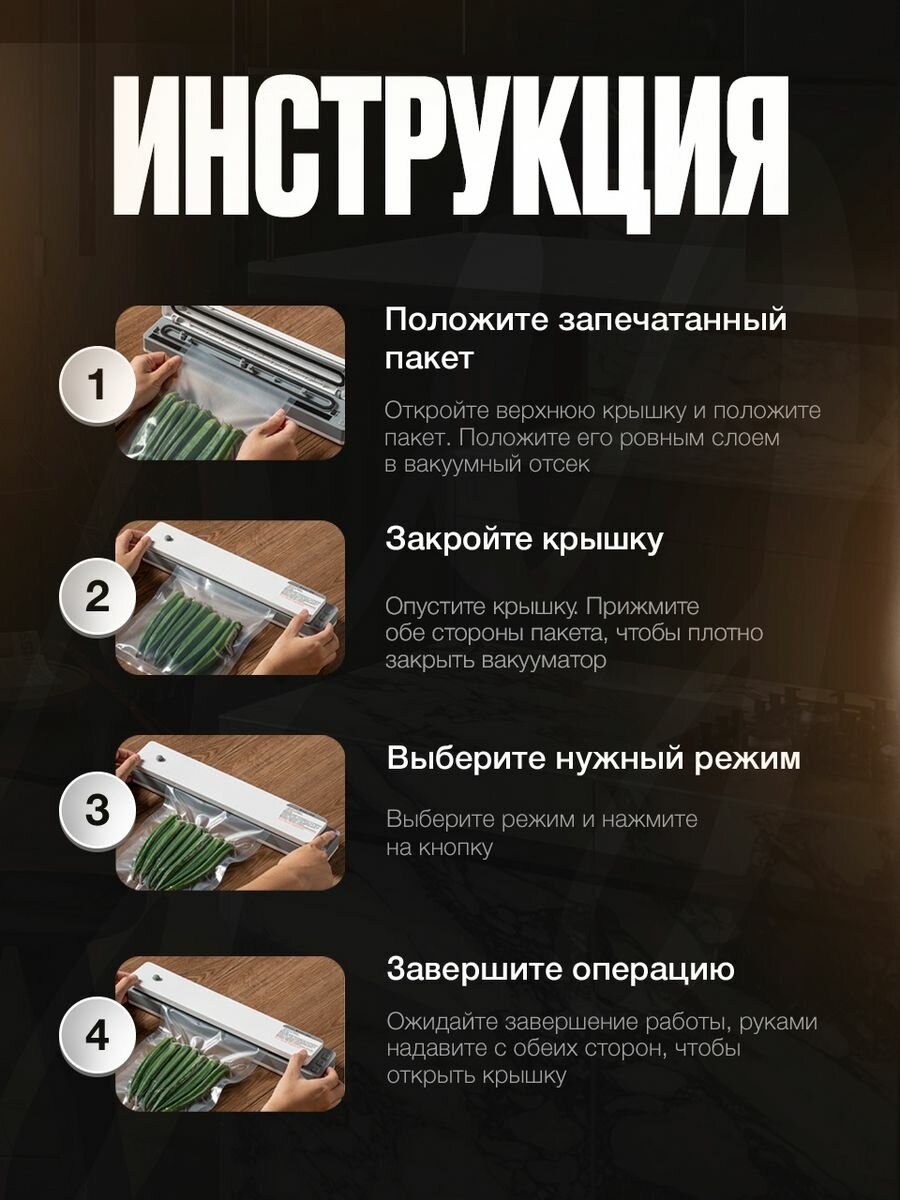 ИНСТРУКЦИЯ

1

Положите запечатанный пакет

Откройте верхнюю крышку и положите пакет. Положите его ровным слоем в вакуумный отсек

2

Закройте крышку

Опустите крышку. Прижмите обе стороны пакета, чтобы плотно закрыть вакууматор

3

Выберите нужный режим

Выберите режим и нажмите на кнопку

4

Завершите операцию

Ожидайте завершение работы, руками надавите с обеих сторон, чтобы открыть крышку