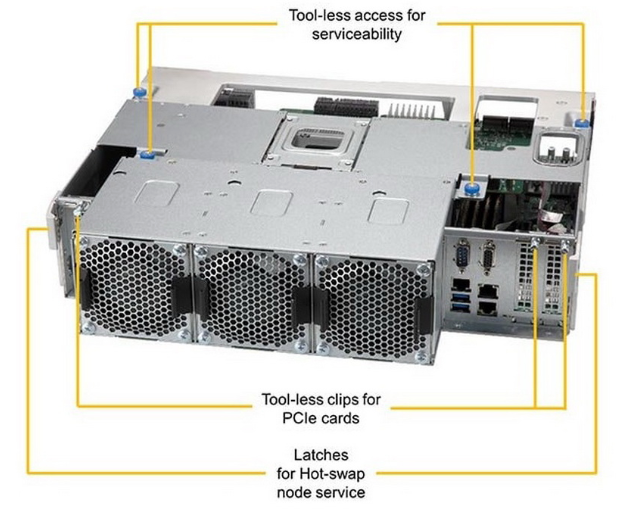 Tool-less access for serviceability

Tool-less clips for PCIe cards

Latches for Hot-swap node service