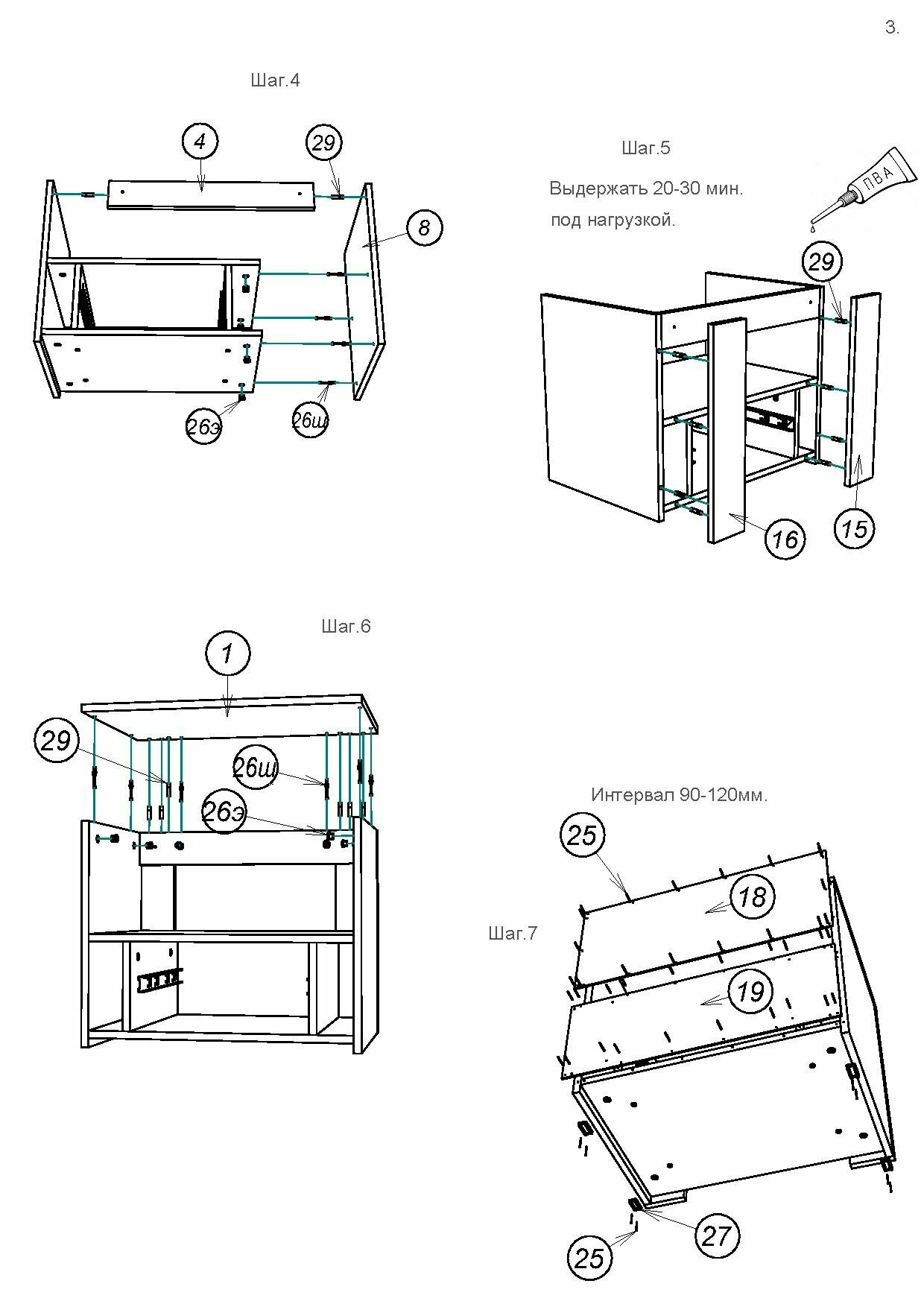 3.

Шаг.4

4

29

8

26э

26ш

Шаг.5

Выдержать 20-30 мин.
под нагрузкой.

ПВА

29

16

15

Шаг.6

1

29

26ш

26э

Интервал 90-120мм.

25

18

Шаг.7

19

27

25