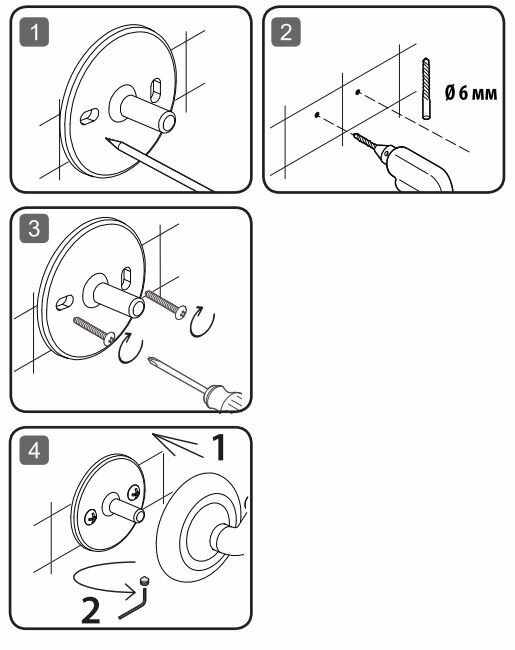 1

2

Ø 6 мм

3

4

1

2