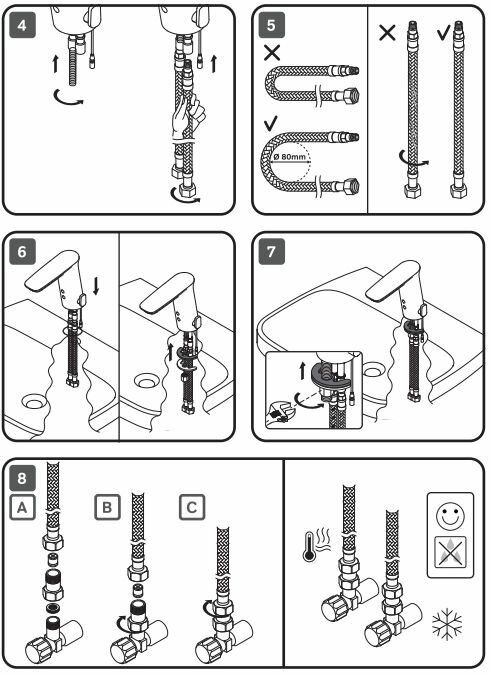 4

5

Ø 80mm

6

7

8

A

B

C