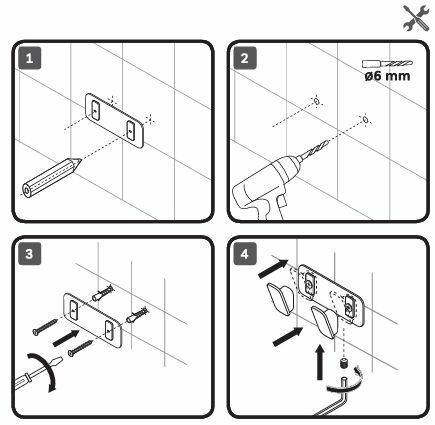 1

2

ø6 mm

3

4