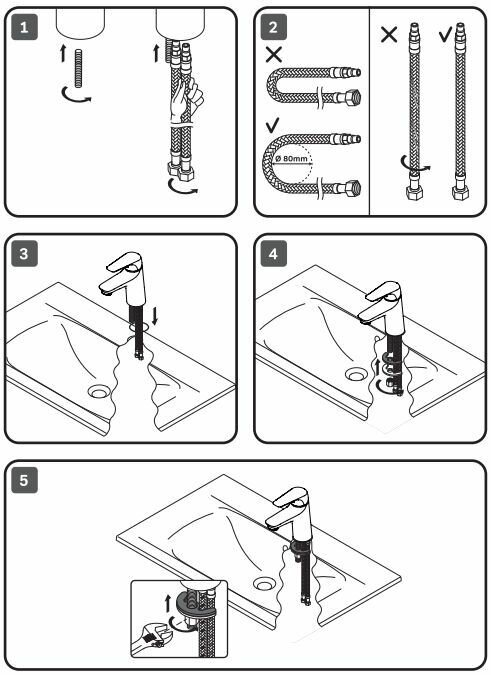 1

2

Ø 80mm

3

4

5