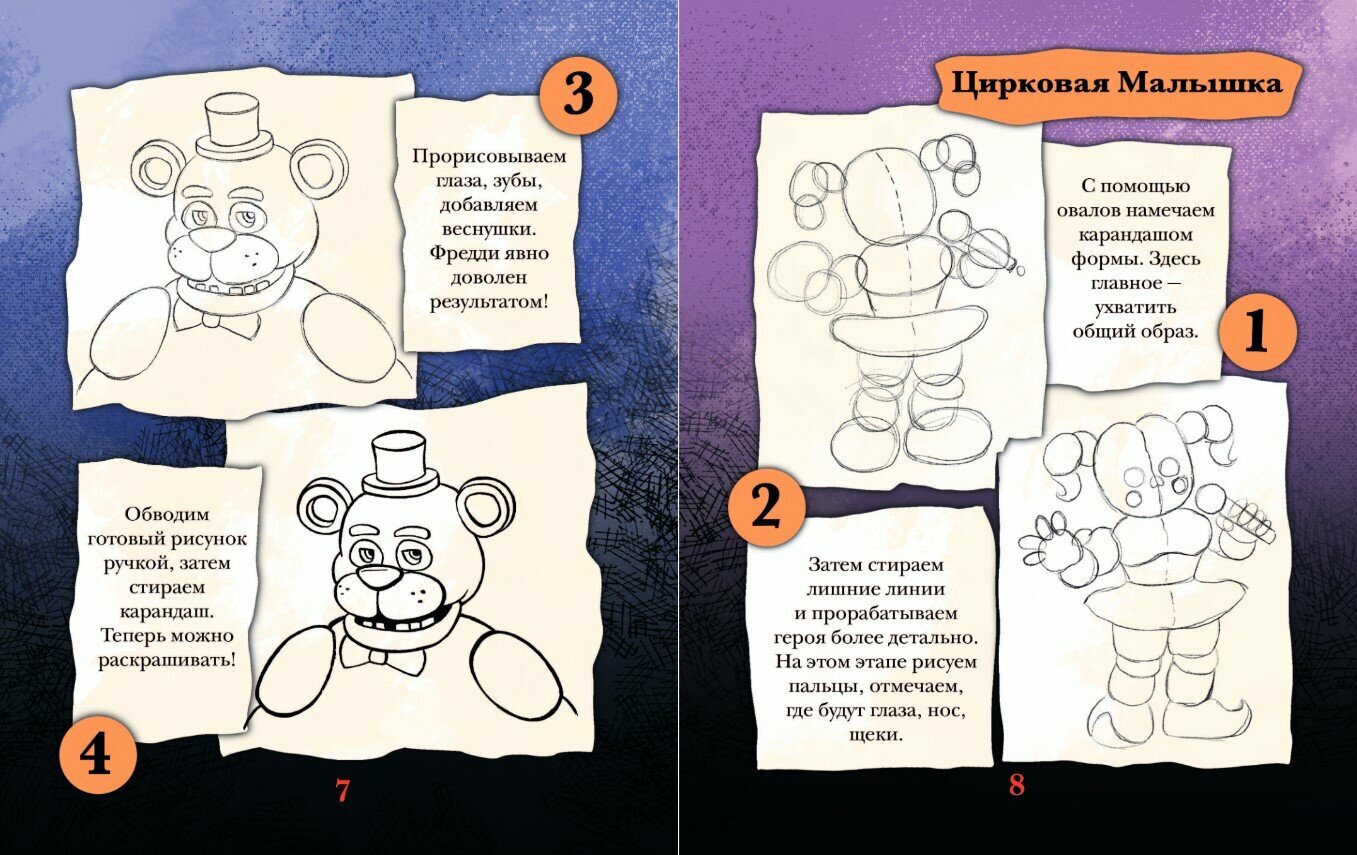 3

Прорисовываем глаза, зубы, добавляем веснушки. Фредди явно доволен результатом!

Обводим готовый рисунок ручкой, затем стираем карандаш. Теперь можно раскрашивать!

4

7

Цирковая Малышка

С помощью овалов намечаем карандашом формы. Здесь главное — ухватить общий образ.

1

2

Затем стираем лишние линии и прорабатываем героя более детально. На этом этапе рисуем пальцы, отмечаем, где будут глаза, нос, щеки.

8