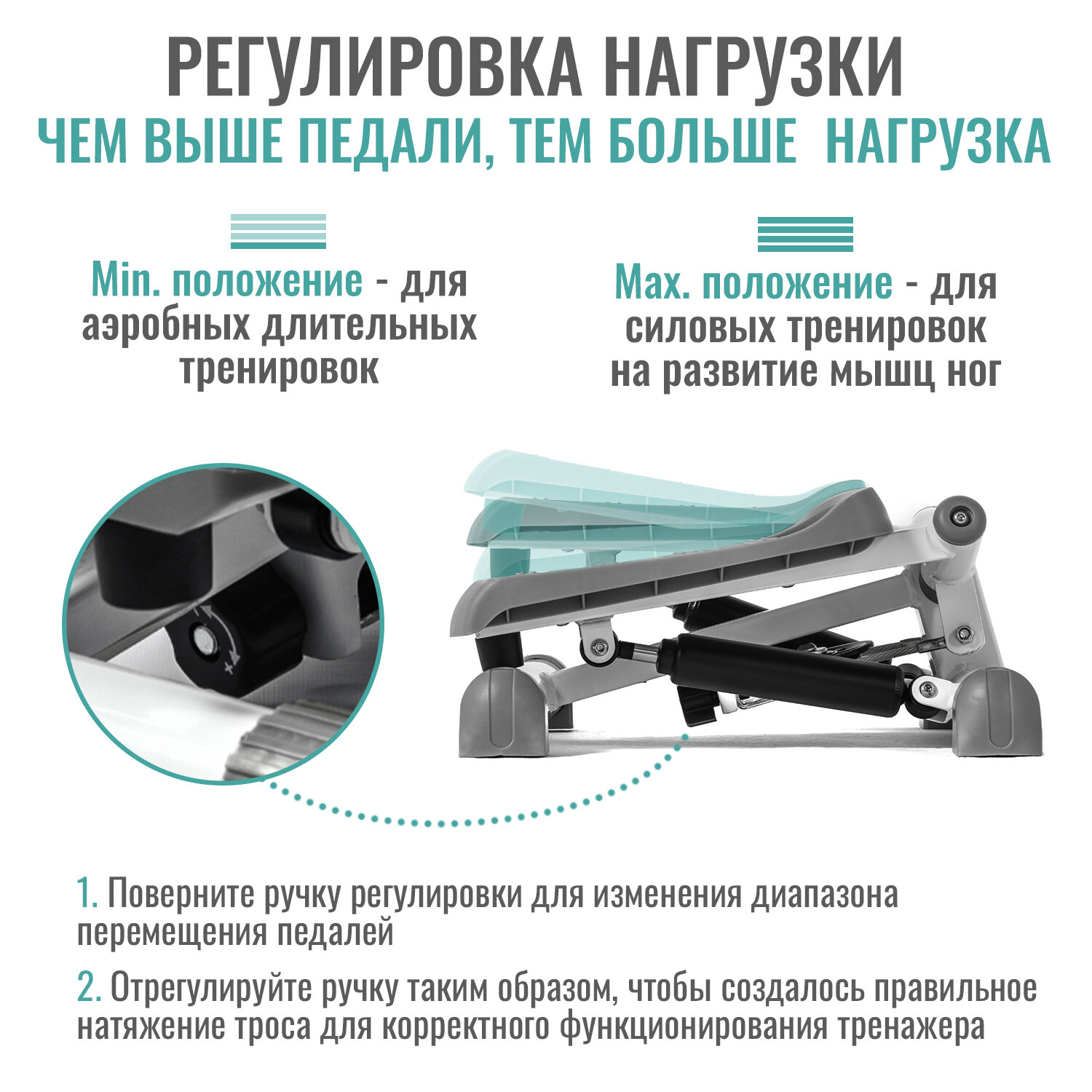 РЕГУЛИРОВКА НАГРУЗКИ
ЧЕМ ВЫШЕ ПЕДАЛИ, ТЕМ БОЛЬШЕ НАГРУЗКА

Min. положение - для аэробных длительных тренировок

Max. положение - для силовых тренировок на развитие мышц ног

- +

1. Поверните ручку регулировки для изменения диапазона перемещения педалей

2. Отрегулируйте ручку таким образом, чтобы создалось правильное натяжение троса для корректного функционирования тренажера