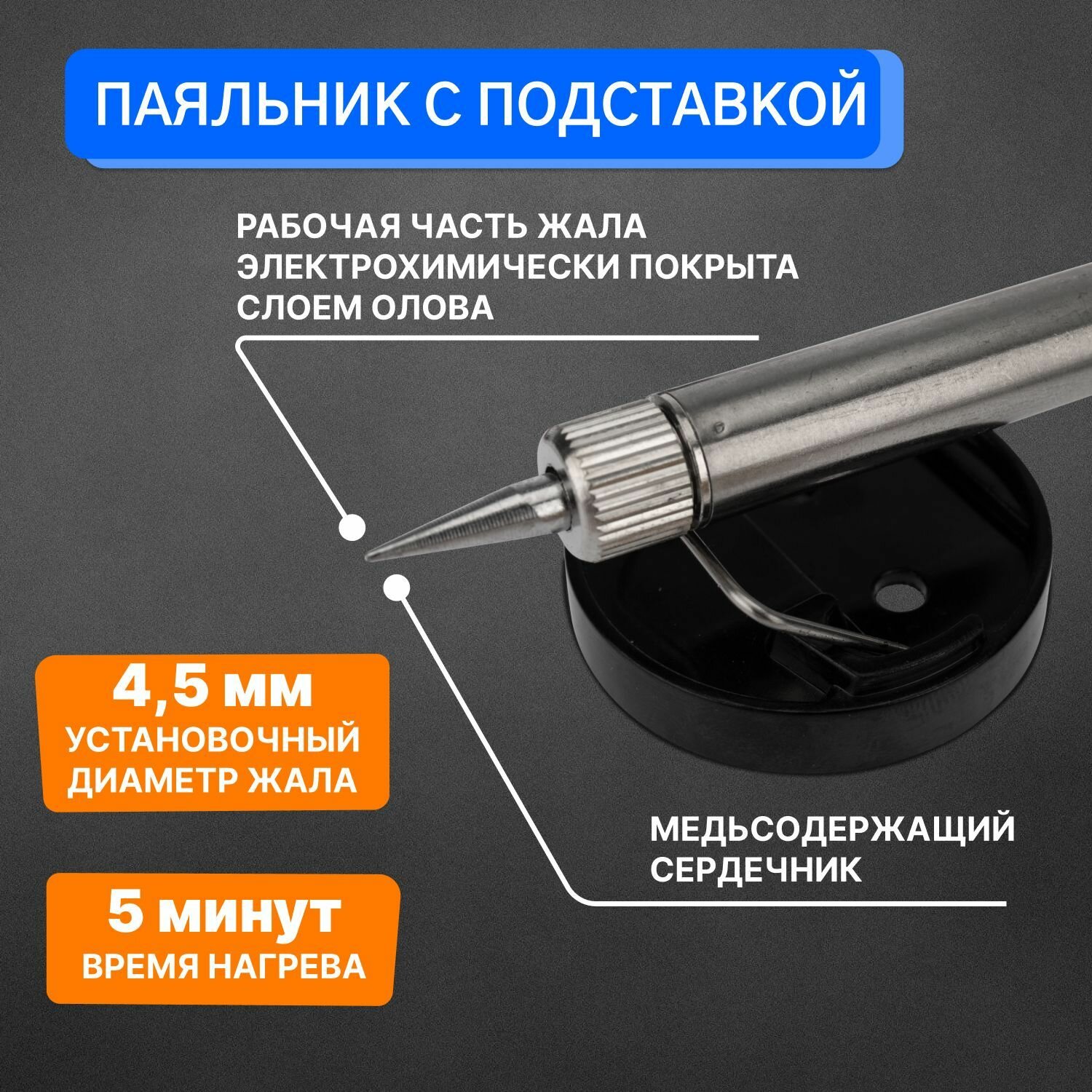 ПАЯЛЬНИК С ПОДСТАВКОЙ

РАБОЧАЯ ЧАСТЬ ЖАЛА ЭЛЕКТРОХИМИЧЕСКИ ПОКРЫТА СЛОЕМ ОЛОВА

4,5 мм
УСТАНОВОЧНЫЙ ДИАМЕТР ЖАЛА

МЕДЬСОДЕРЖАЩИЙ СЕРДЕЧНИК

5 минут
ВРЕМЯ НАГРЕВА