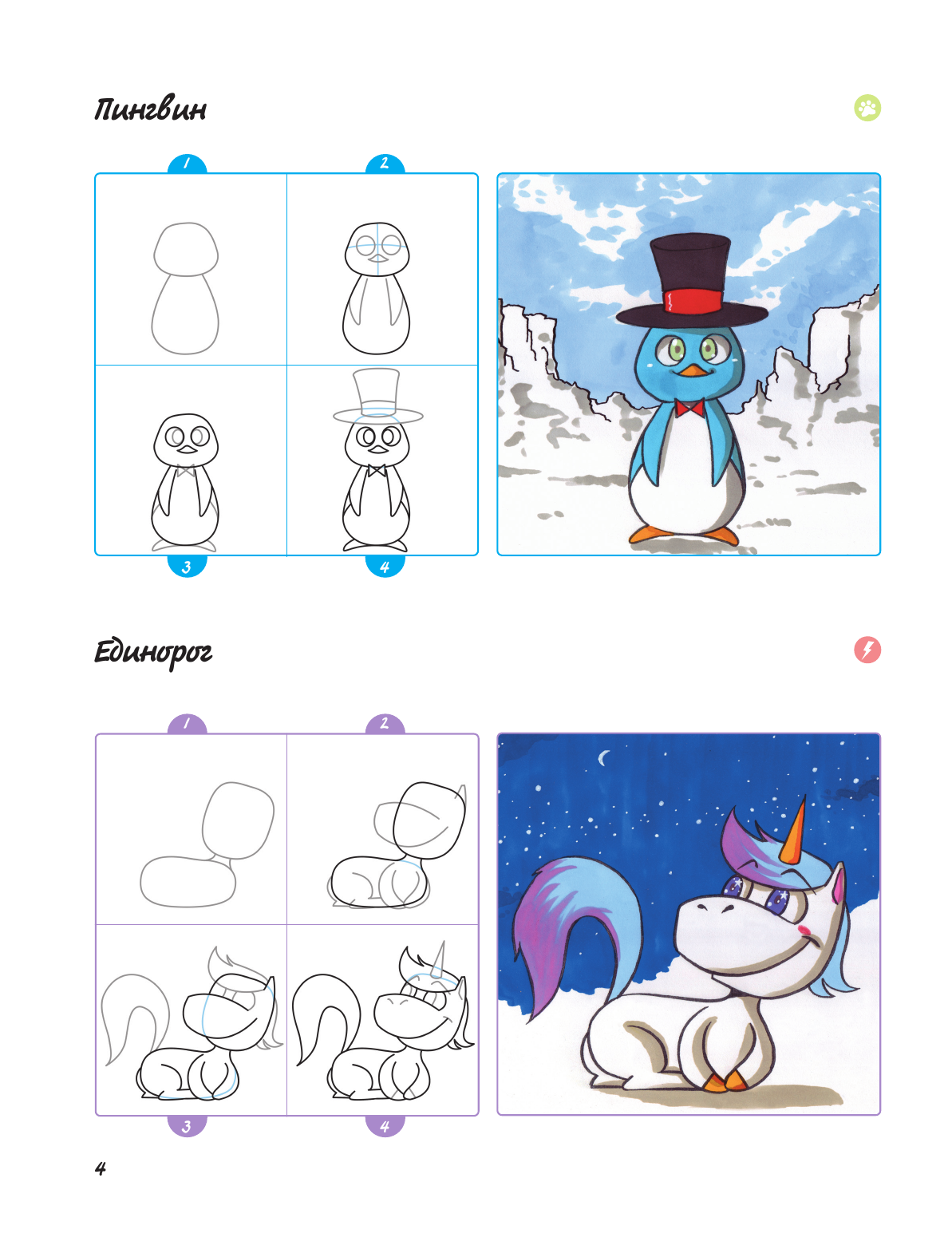 Пингвин

1
2
3
4

Единорог

1
2
3
4

4