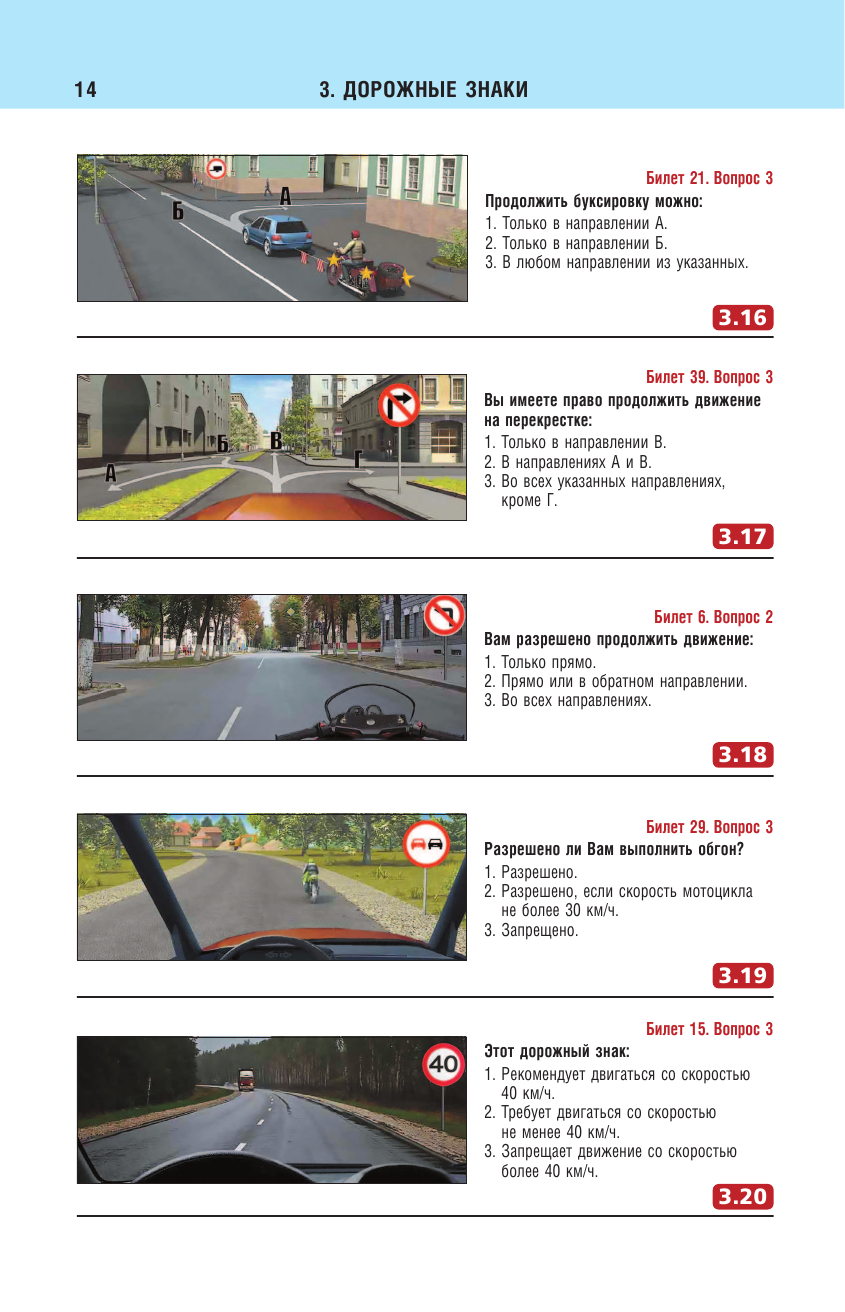 14

3. ДОРОЖНЫЕ ЗНАКИ

Б

А

Билет 21. Вопрос 3

Продолжить буксировку можно:

1. Только в направлении А.
2. Только в направлении Б.
3. В любом направлении из указанных.

3.16

А

Б

В

Г

Билет 39. Вопрос 3

Вы имеете право продолжить движение на перекрестке:

1. Только в направлении В.
2. В направлениях А и В.
3. Во всех указанных направлениях, кроме Г.

3.17

Билет 6. Вопрос 2

Вам разрешено продолжить движение:

1. Только прямо.
2. Прямо или в обратном направлении.
3. Во всех направлениях.

3.18

Билет 29. Вопрос 3

Разрешено ли Вам выполнить обгон?

1. Разрешено.
2. Разрешено, если скорость мотоцикла не более 30 км/ч.
3. Запрещено.

3.19

40

Билет 15. Вопрос 3

Этот дорожный знак:

1. Рекомендует двигаться со скоростью 40 км/ч.
2. Требует двигаться со скоростью не менее 40 км/ч.
3. Запрещает движение со скоростью более 40 км/ч.

3.20