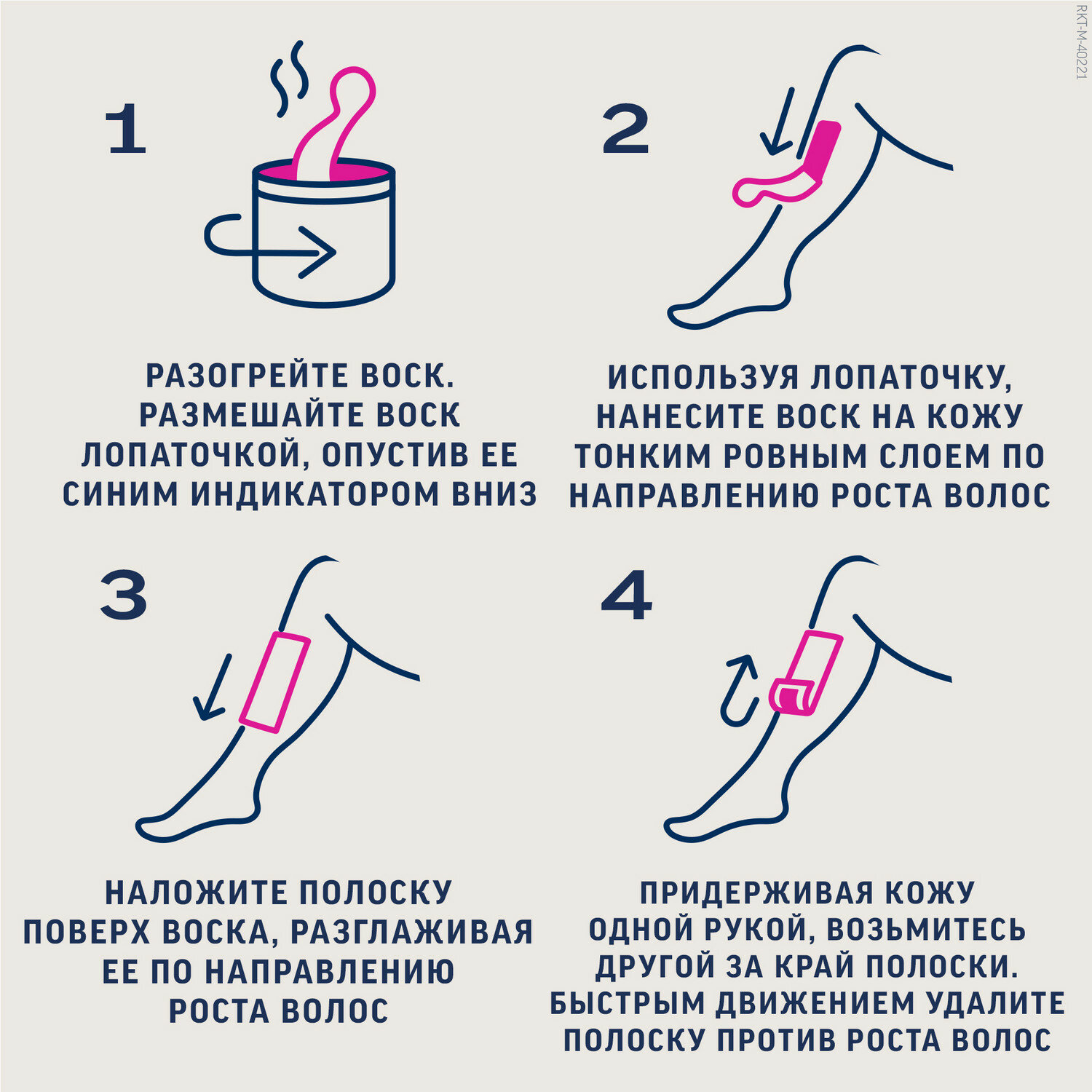 RKT-M-40221

1

РАЗОГРЕЙТЕ ВОСК. РАЗМЕШАЙТЕ ВОСК ЛОПАТОЧКОЙ, ОПУСТИВ ЕЕ СИНИМ ИНДИКАТОРОМ ВНИЗ

2

ИСПОЛЬЗУЯ ЛОПАТОЧКУ, НАНЕСИТЕ ВОСК НА КОЖУ ТОНКИМ РОВНЫМ СЛОЕМ ПО НАПРАВЛЕНИЮ РОСТА ВОЛОС

3

НАЛОЖИТЕ ПОЛОСКУ ПОВЕРХ ВОСКА, РАЗГЛАЖИВАЯ ЕЕ ПО НАПРАВЛЕНИЮ РОСТА ВОЛОС

4

ПРИДЕРЖИВАЯ КОЖУ ОДНОЙ РУКОЙ, ВОЗЬМИТЕСЬ ДРУГОЙ ЗА КРАЙ ПОЛОСКИ. БЫСТРЫМ ДВИЖЕНИЕМ УДАЛИТЕ ПОЛОСКУ ПРОТИВ РОСТА ВОЛОС