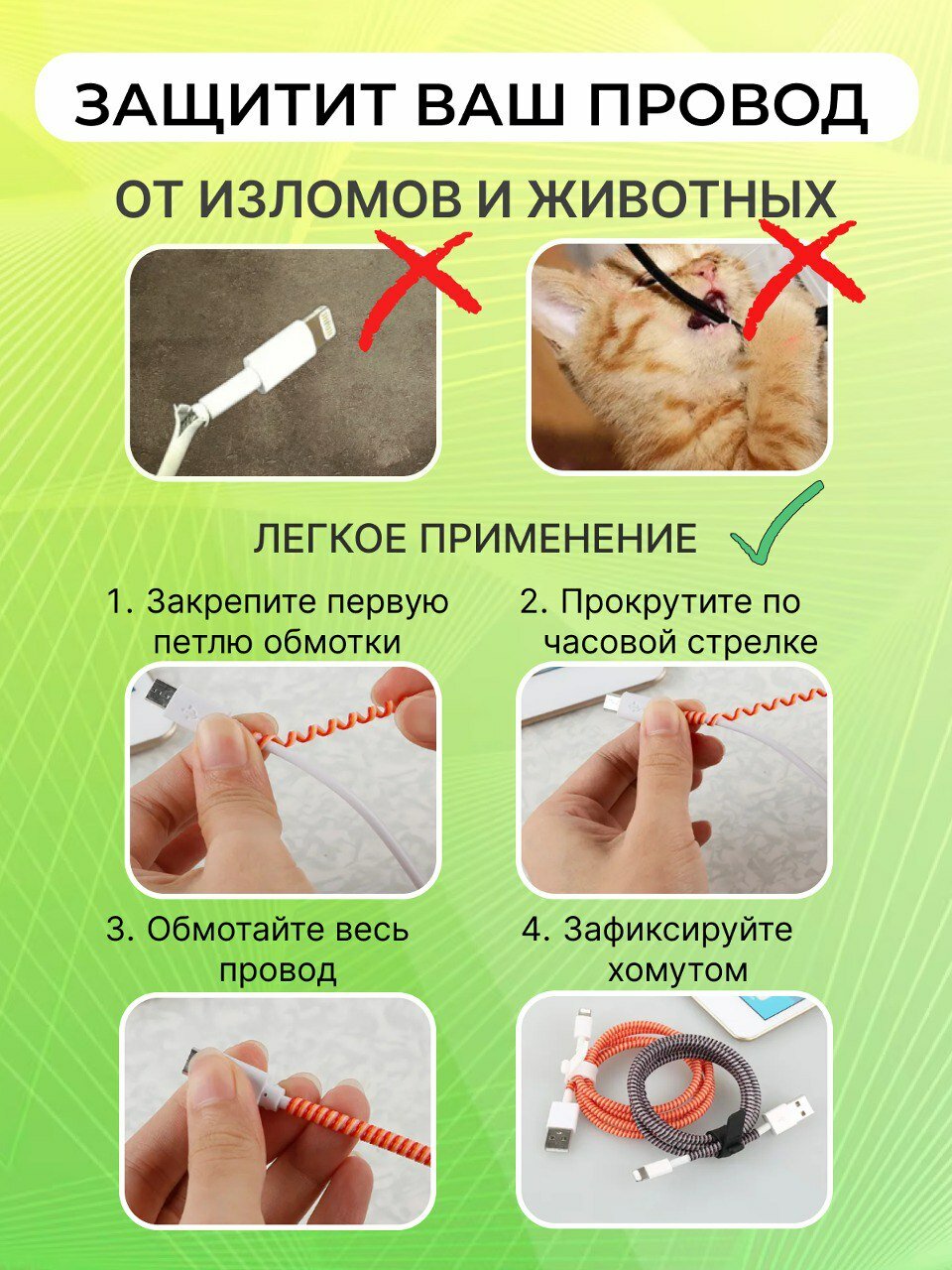 ЗАЩИТИТ ВАШ ПРОВОД

ОТ ИЗЛОМОВ И ЖИВОТНЫХ

ЛЕГКОЕ ПРИМЕНЕНИЕ

1. Закрепите первую петлю обмотки

2. Прокрутите по часовой стрелке

3. Обмотайте весь провод

4. Зафиксируйте хомутом