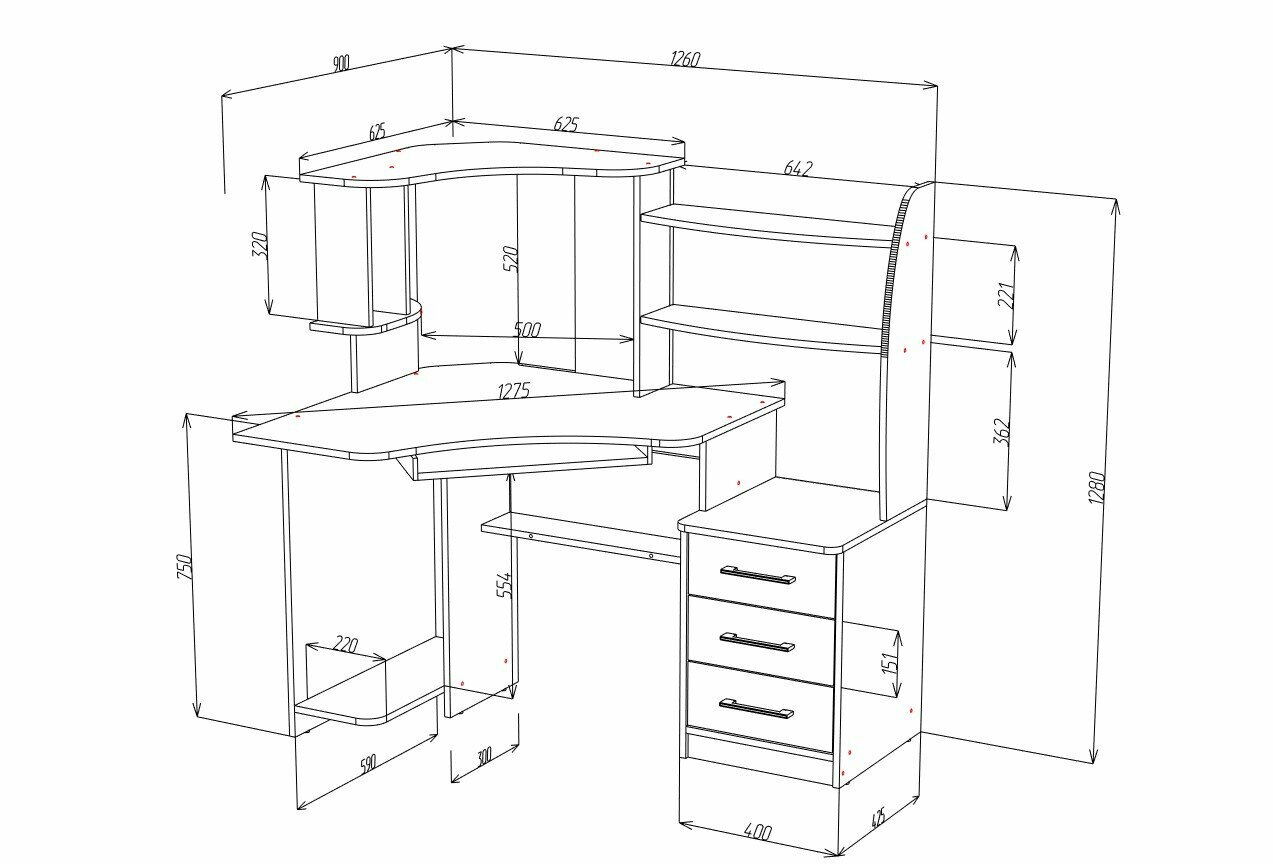 900
1260
625
625
642
320
520
500
221
1275
362
1280
750
554
220
151
590
300
400
425