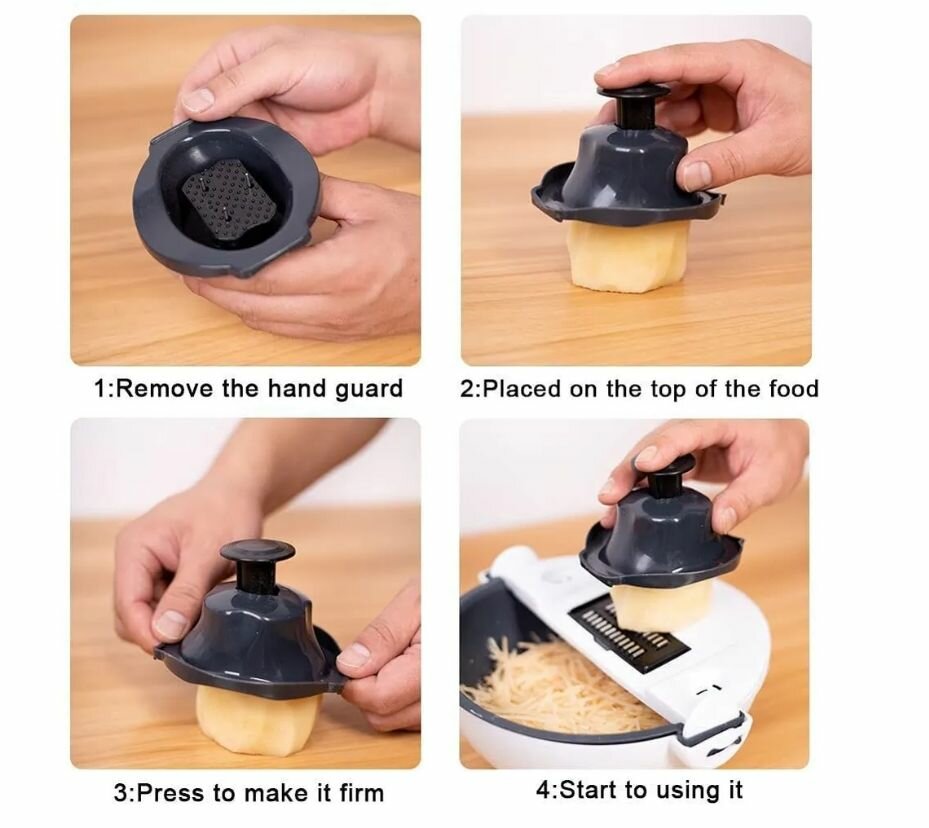 1:Remove the hand guard

2:Placed on the top of the food

3:Press to make it firm

4:Start to using it