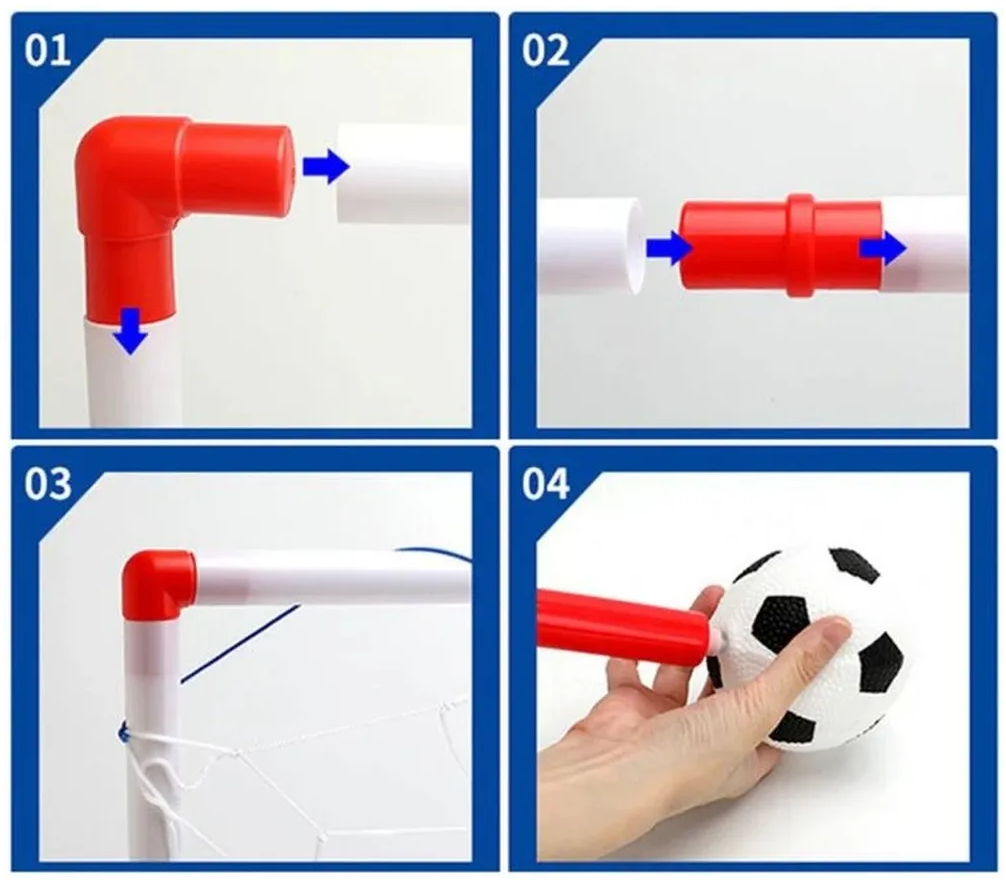 01

02

03

04