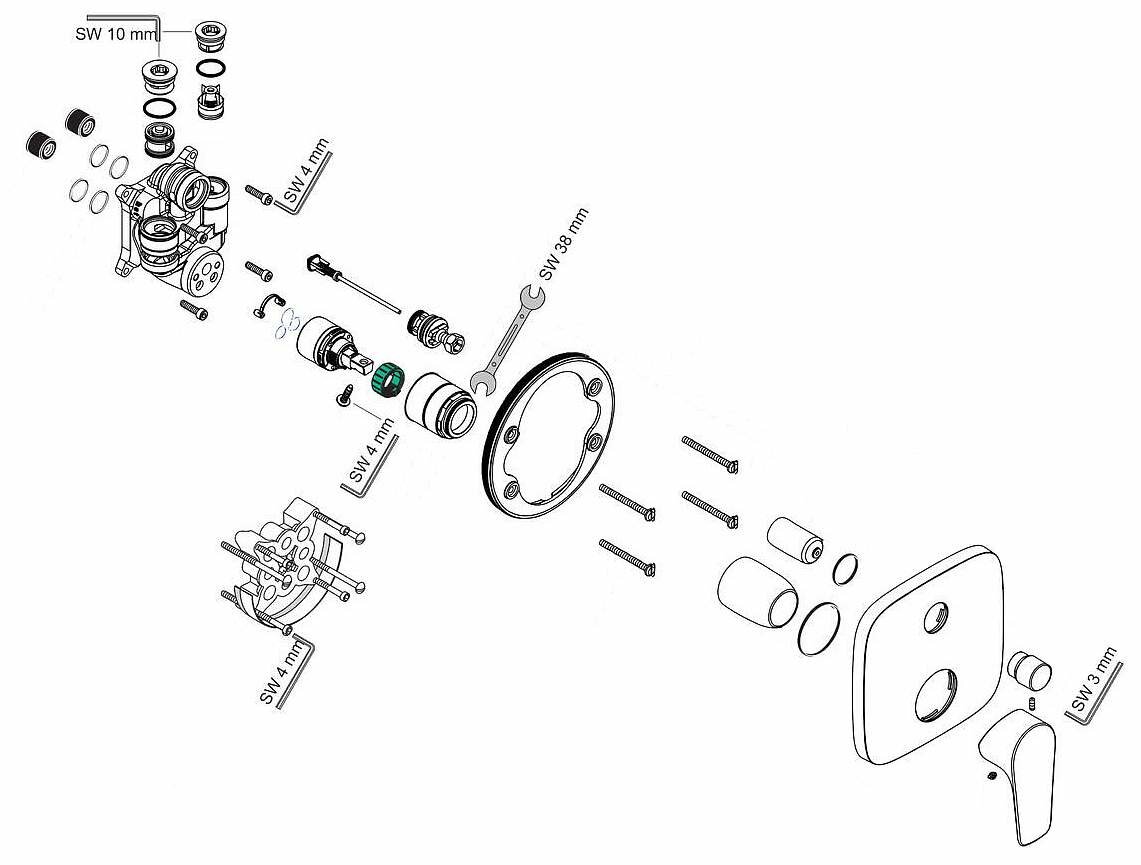 SW 10 mm
SW 4 mm
SW 38 mm
SW 4 mm
SW 4 mm
SW 3 mm