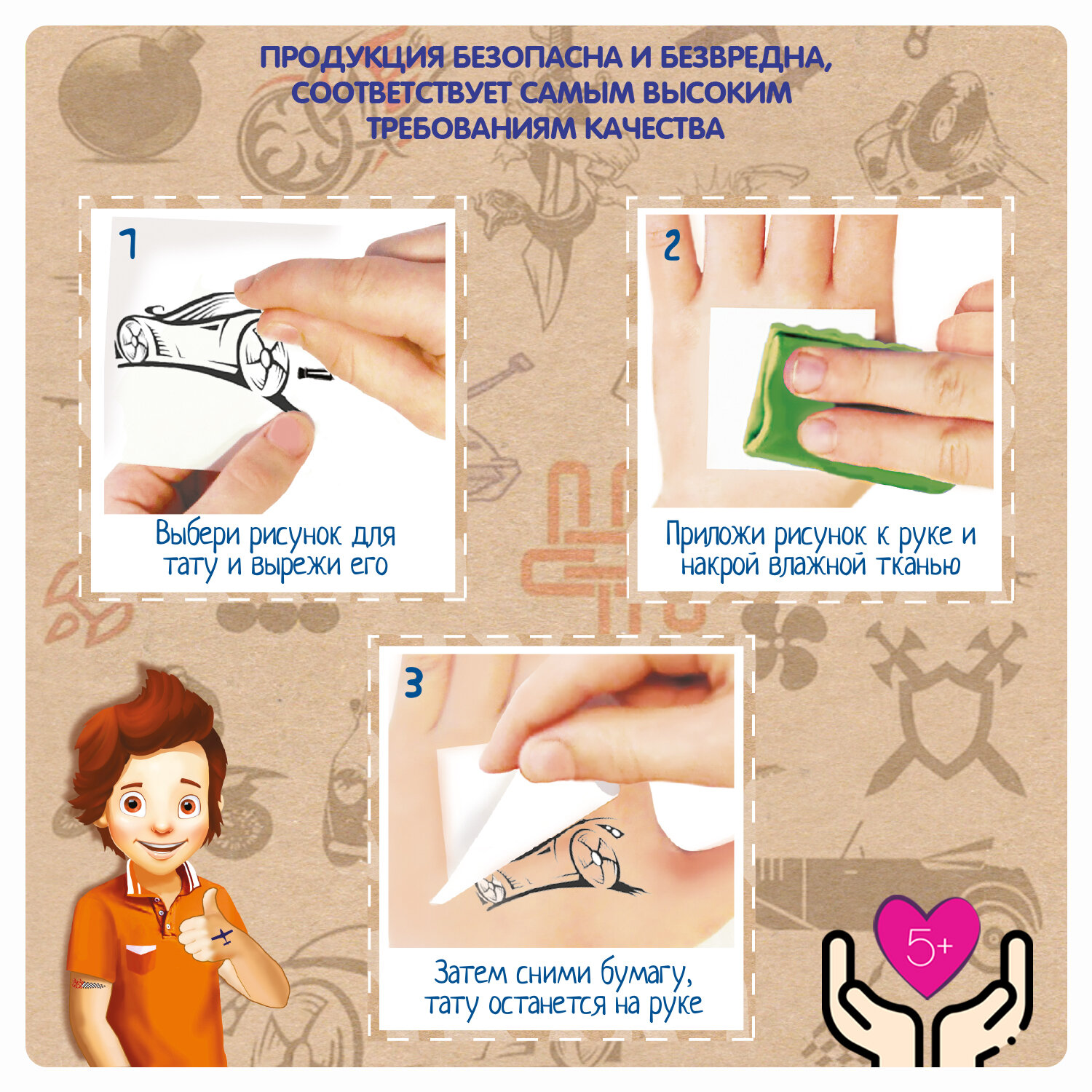 ПРОДУКЦИЯ БЕЗОПАСНА И БЕЗВРЕДНА, СООТВЕТСТВУЕТ САМЫМ ВЫСОКИМ ТРЕБОВАНИЯМ КАЧЕСТВА

1

Выбери рисунок для тату и вырежи его

2

Приложи рисунок к руке и накрой влажной тканью

3

Затем сними бумагу, тату останется на руке

5+