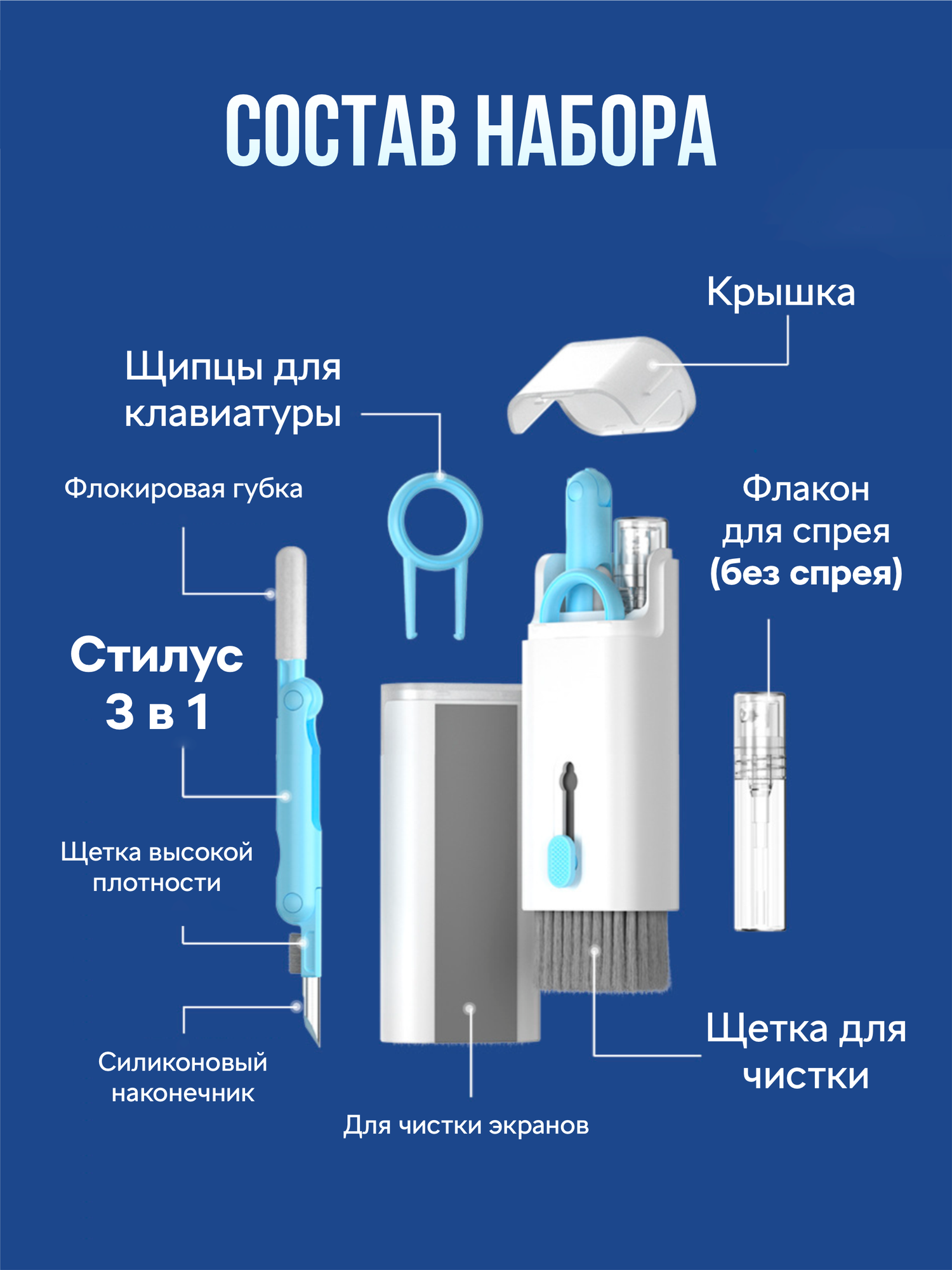 СОСТАВ НАБОРА

Крышка

Щипцы для клавиатуры

Флокировая губка

Флакон для спрея (без спрея)

Стилус 3 в 1

Щетка высокой плотности

Силиконовый наконечник

Для чистки экранов

Щетка для чистки