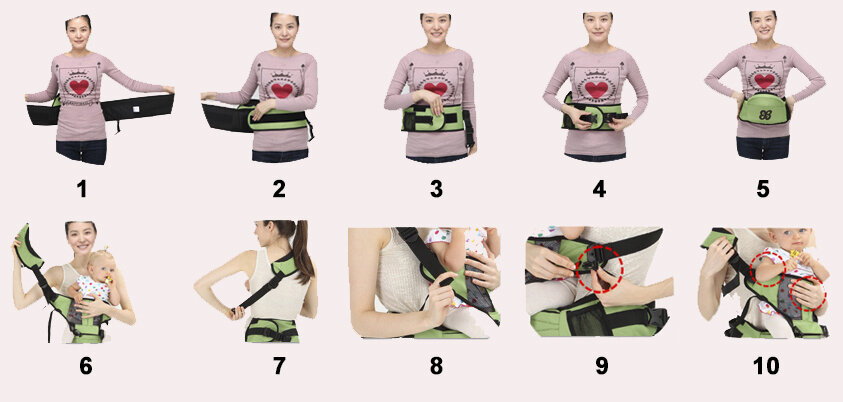 1 2 3 4 5

6 7 8 9 10