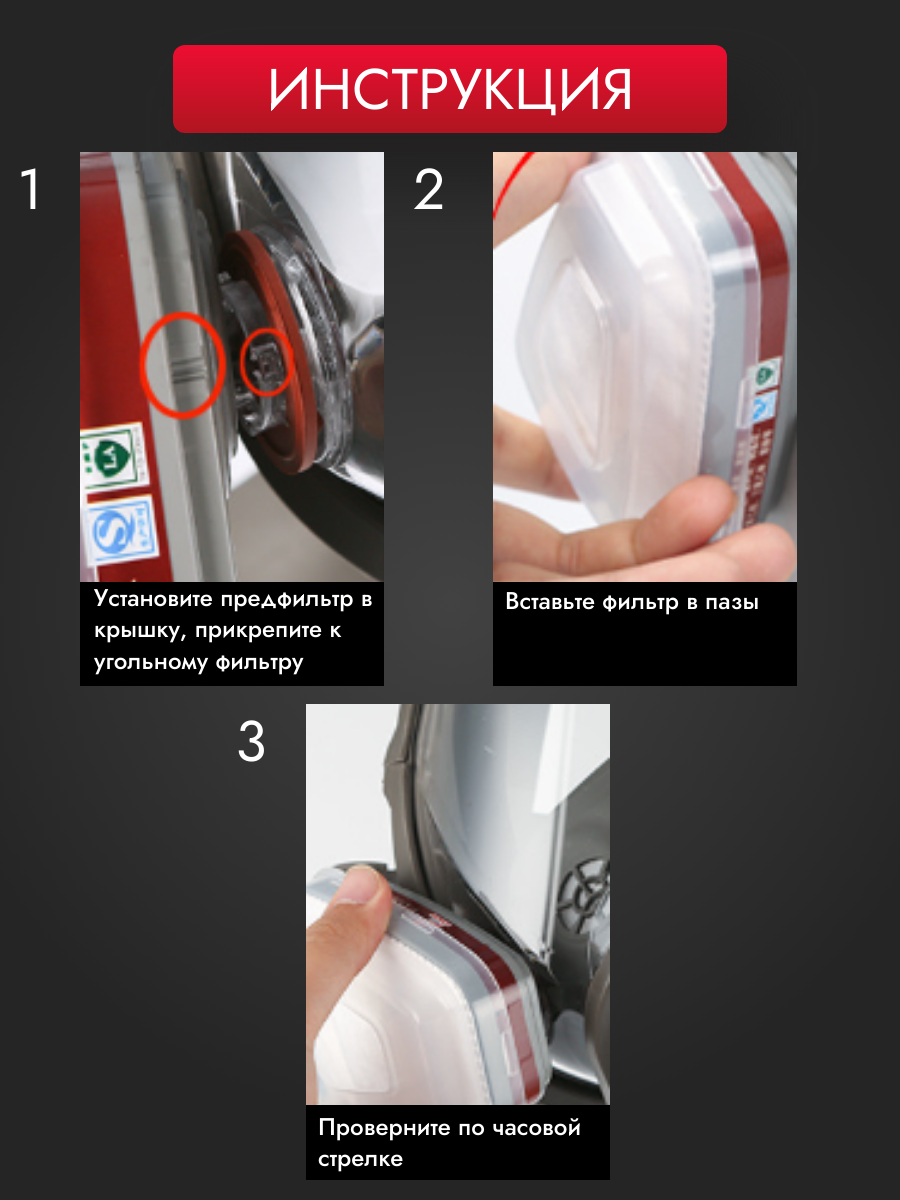 ИНСТРУКЦИЯ

1

Установите предфильтр в крышку, прикрепите к угольному фильтру

2

Вставьте фильтр в пазы

3

Проверните по часовой стрелке