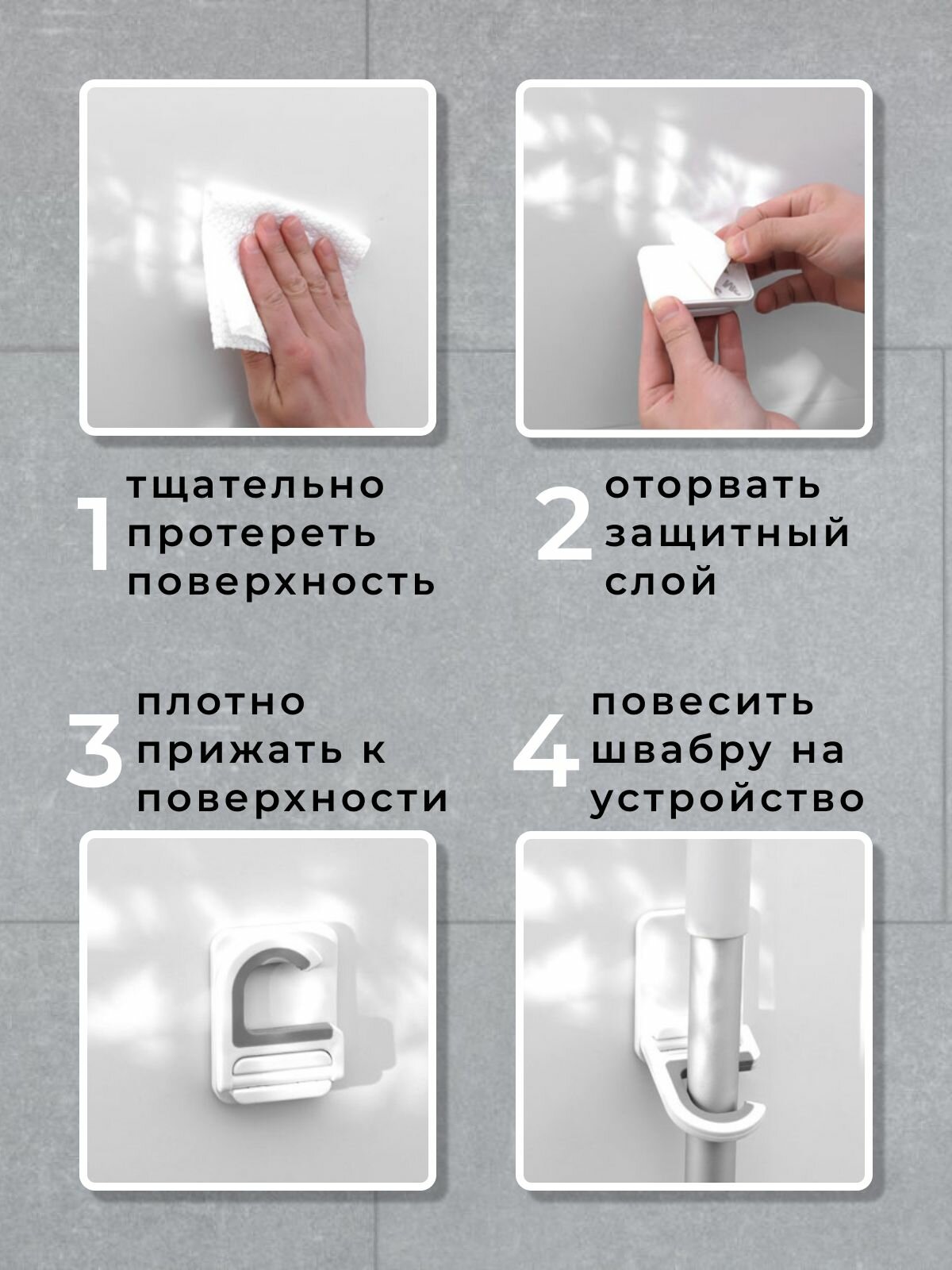 1 тщательно протереть поверхность

2 оторвать защитный слой

3 плотно прижать к поверхности

4 повесить швабру на устройство