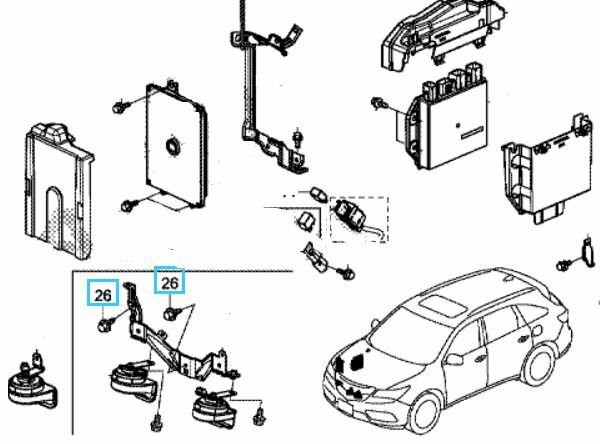 26
26