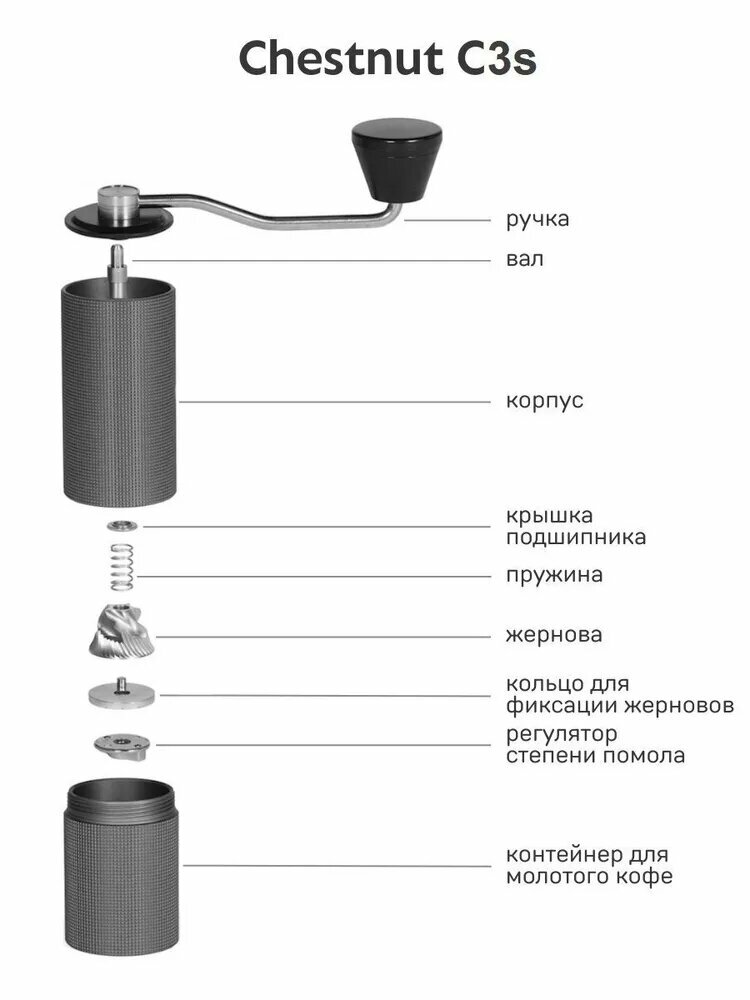 Chestnut C3s

ручка

вал

корпус

крышка подшипника

пружина

жернова

кольцо для фиксации жерновов

регулятор степени помола

контейнер для молотого кофе