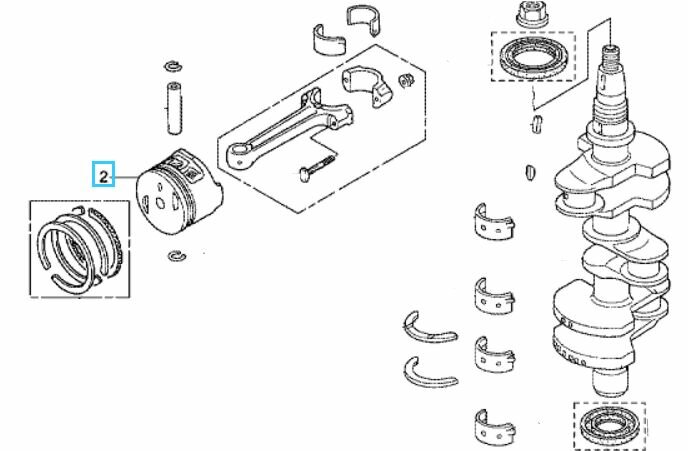 2