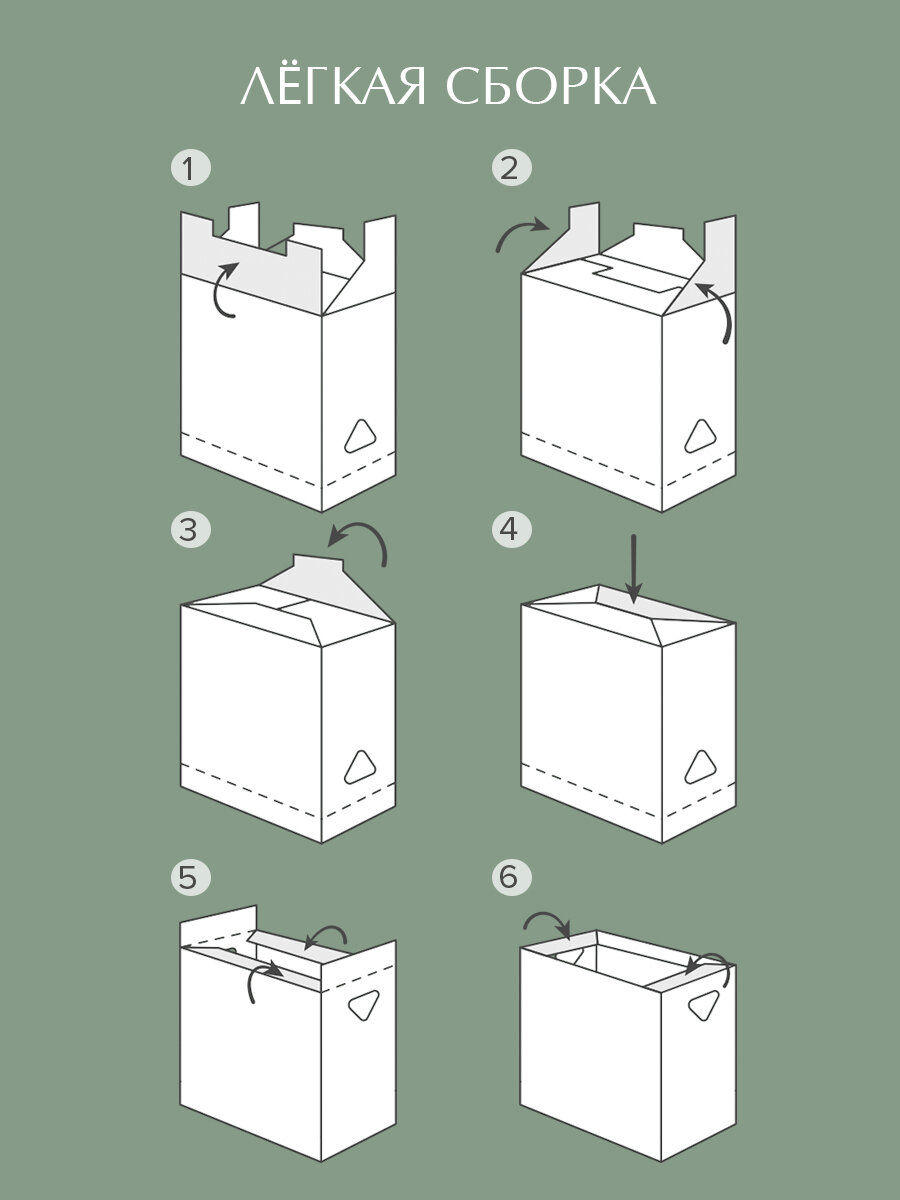 ЛЁГКАЯ СБОРКА

1

2

3

4

5

6