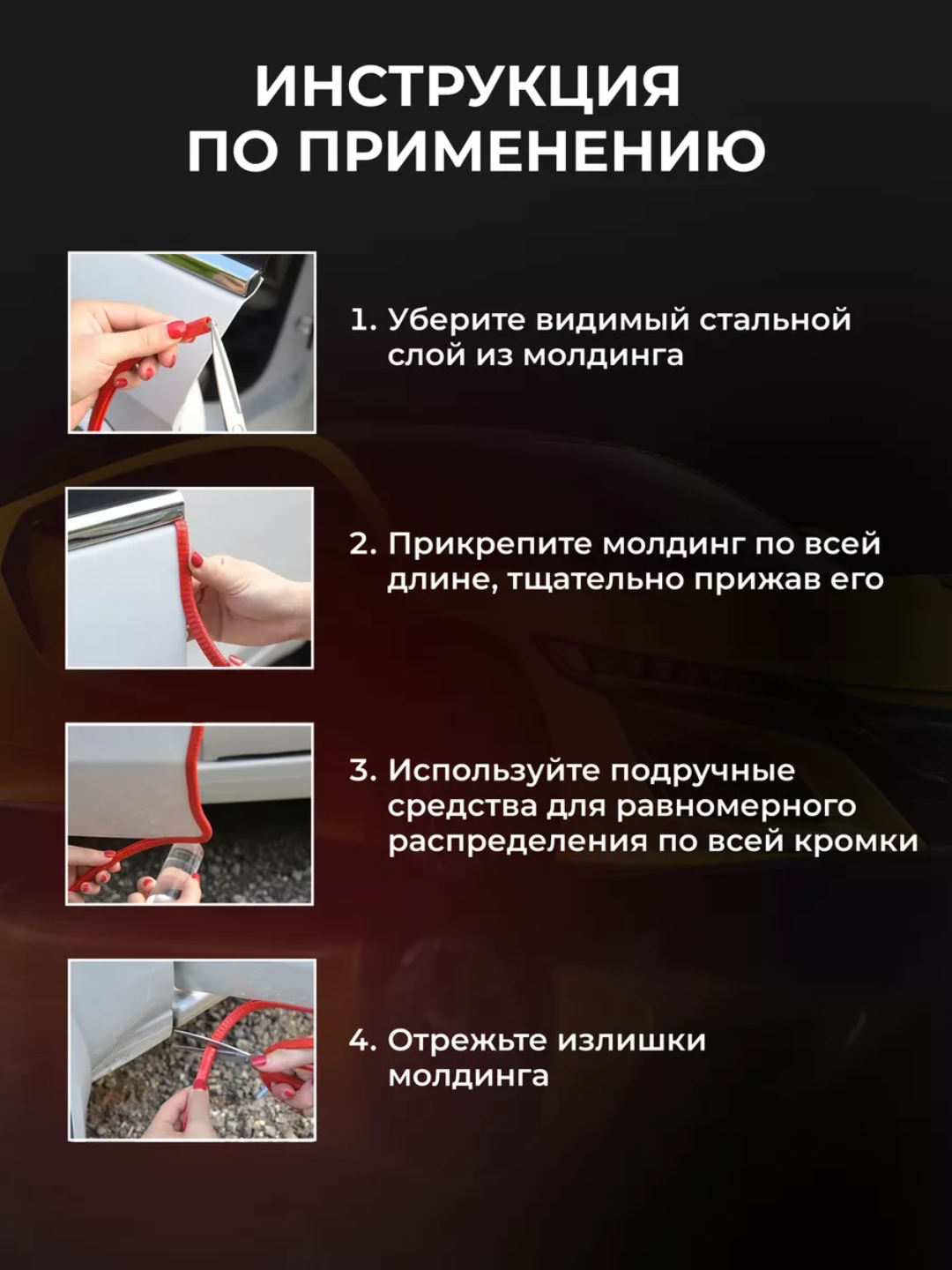 ИНСТРУКЦИЯ ПО ПРИМЕНЕНИЮ

1. Уберите видимый стальной слой из молдинга

2. Прикрепите молдинг по всей длине, тщательно прижав его

3. Используйте подручные средства для равномерного распределения по всей кромки

4. Отрежьте излишки молдинга