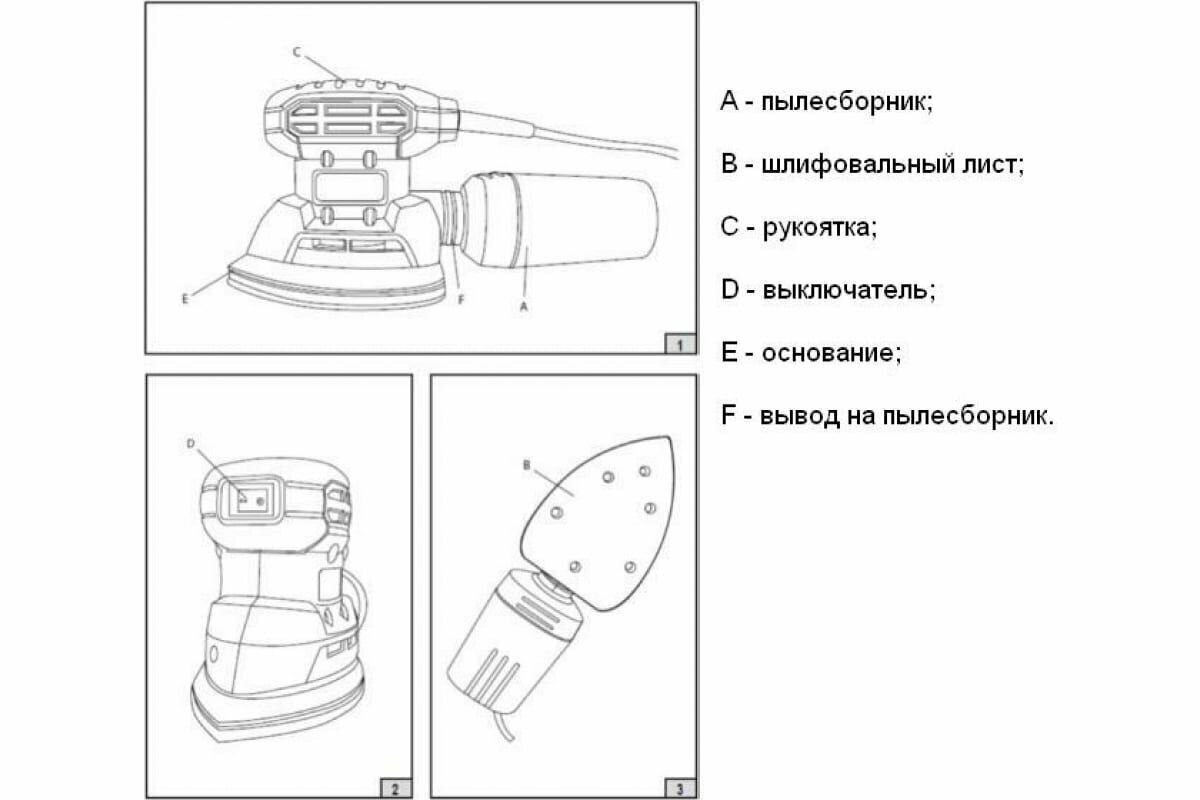 C

E

F

A

1

D

2

B

3

A - пылесборник;

B - шлифовальный лист;

C - рукоятка;

D - выключатель;

E - основание;

F - вывод на пылесборник.