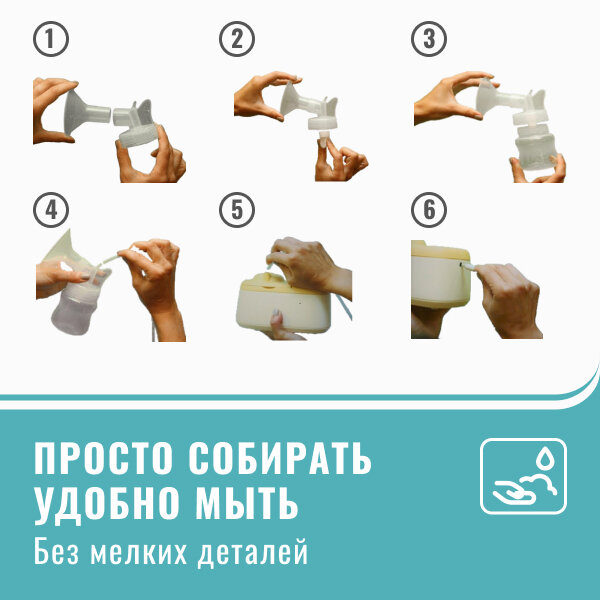 1
2
3
4
5
6

ПРОСТО СОБИРАТЬ
УДОБНО МЫТЬ
Без мелких деталей