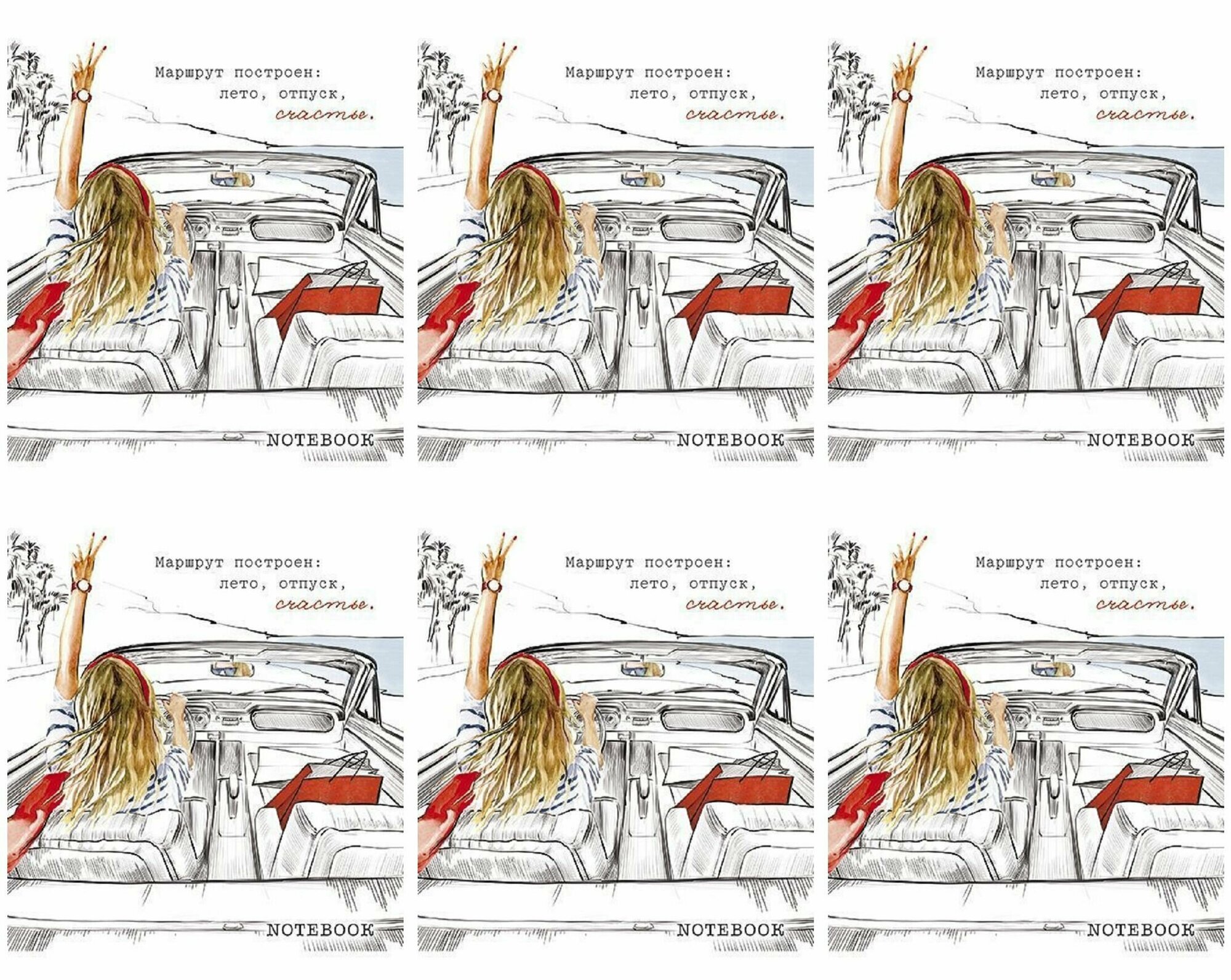 Маршрут построен:
лето, отпуск,
счастье.

NOTEBOOK

Маршрут построен:
лето, отпуск,
счастье.

NOTEBOOK

Маршрут построен:
лето, отпуск,
счастье.

NOTEBOOK

Маршрут построен:
лето, отпуск,
счастье.

NOTEBOOK

Маршрут построен:
лето, отпуск,
счастье.

NOTEBOOK

Маршрут построен:
лето, отпуск,
счастье.

NOTEBOOK