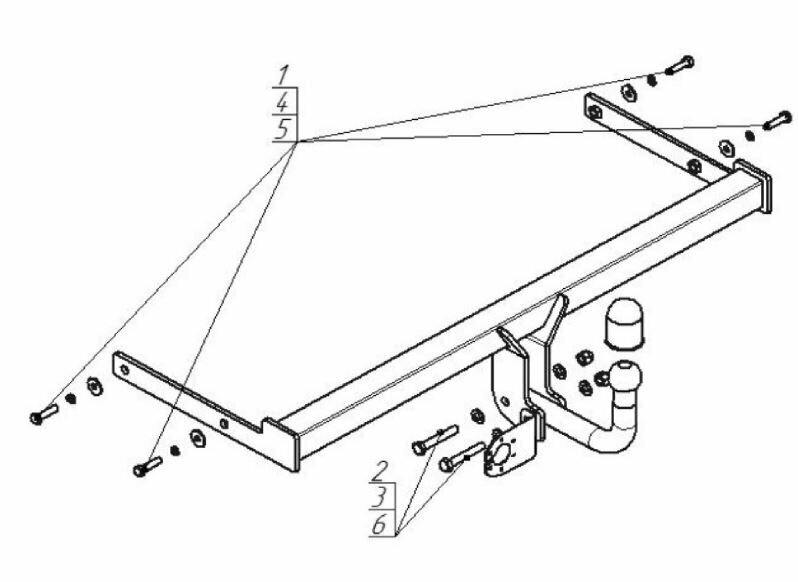 1
4
5
2
3
6