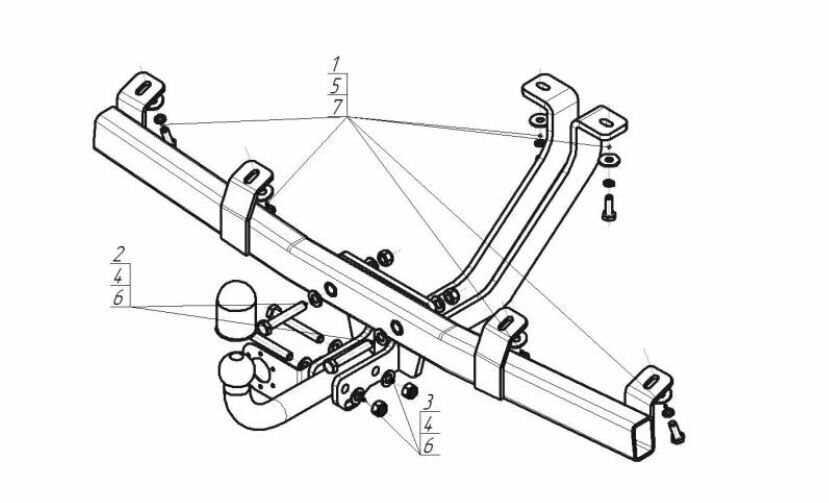 1
5
7
2
4
6
3
4
6