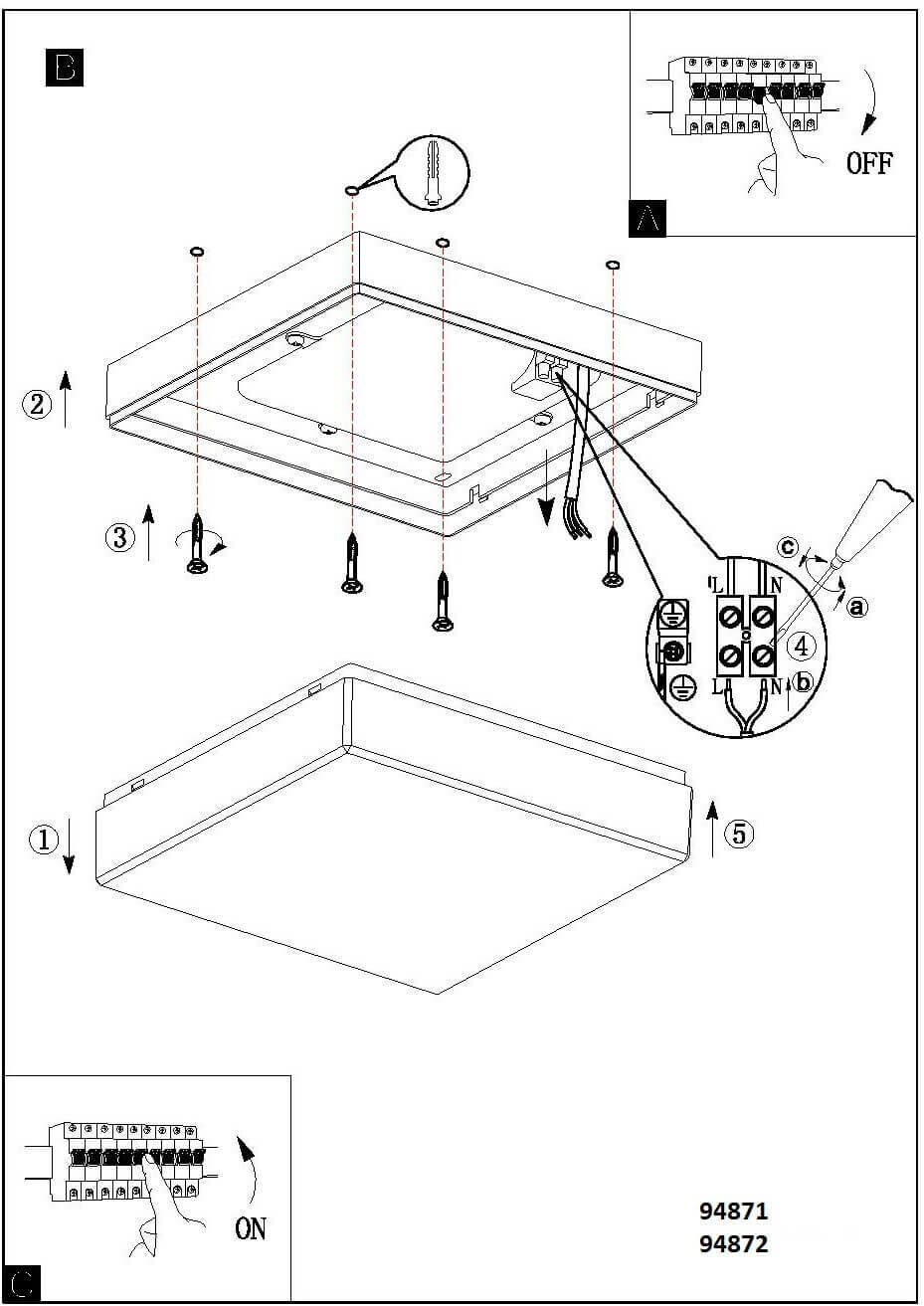 B

OFF

A

②

③

c

a

L N

④

L N b

①

⑤

ON

C

94871
94872