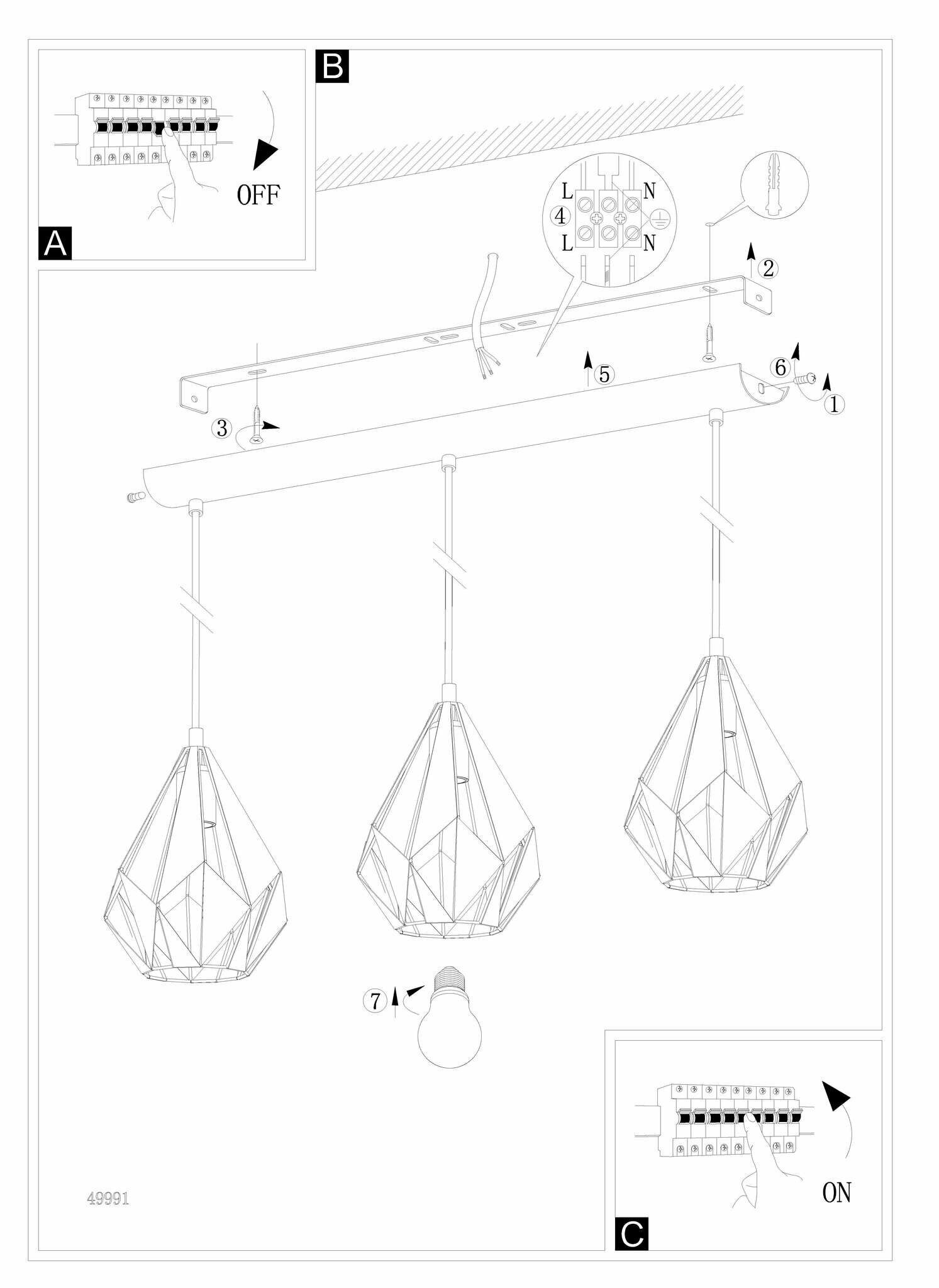 OFF
A
B
L
N
4
L
N
2
5
6
1
3
7
49991
ON
C