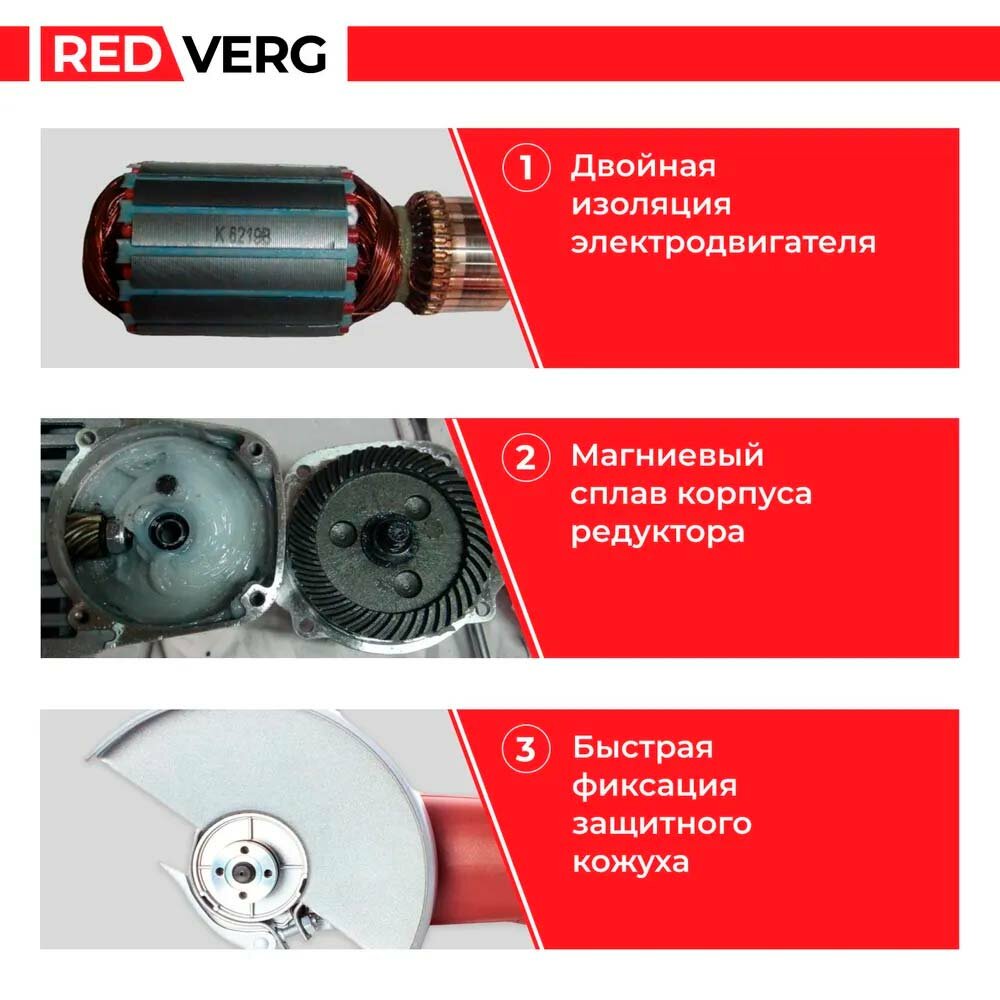 RED VERG

K 8219B

1 Двойная изоляция электродвигателя

2 Магниевый сплав корпуса редуктора

3 Быстрая фиксация защитного кожуха