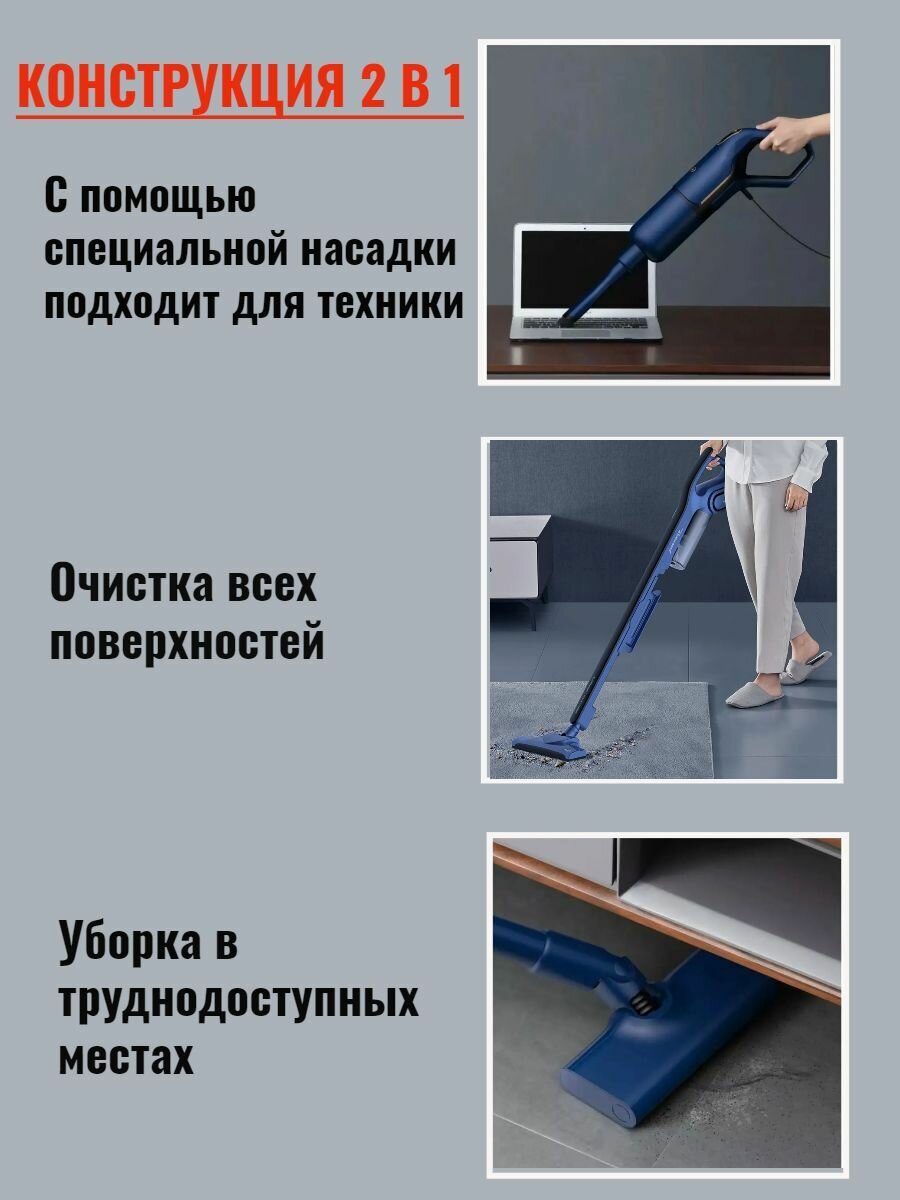 КОНСТРУКЦИЯ 2 В 1

С помощью специальной насадки подходит для техники

Очистка всех поверхностей

Уборка в труднодоступных местах