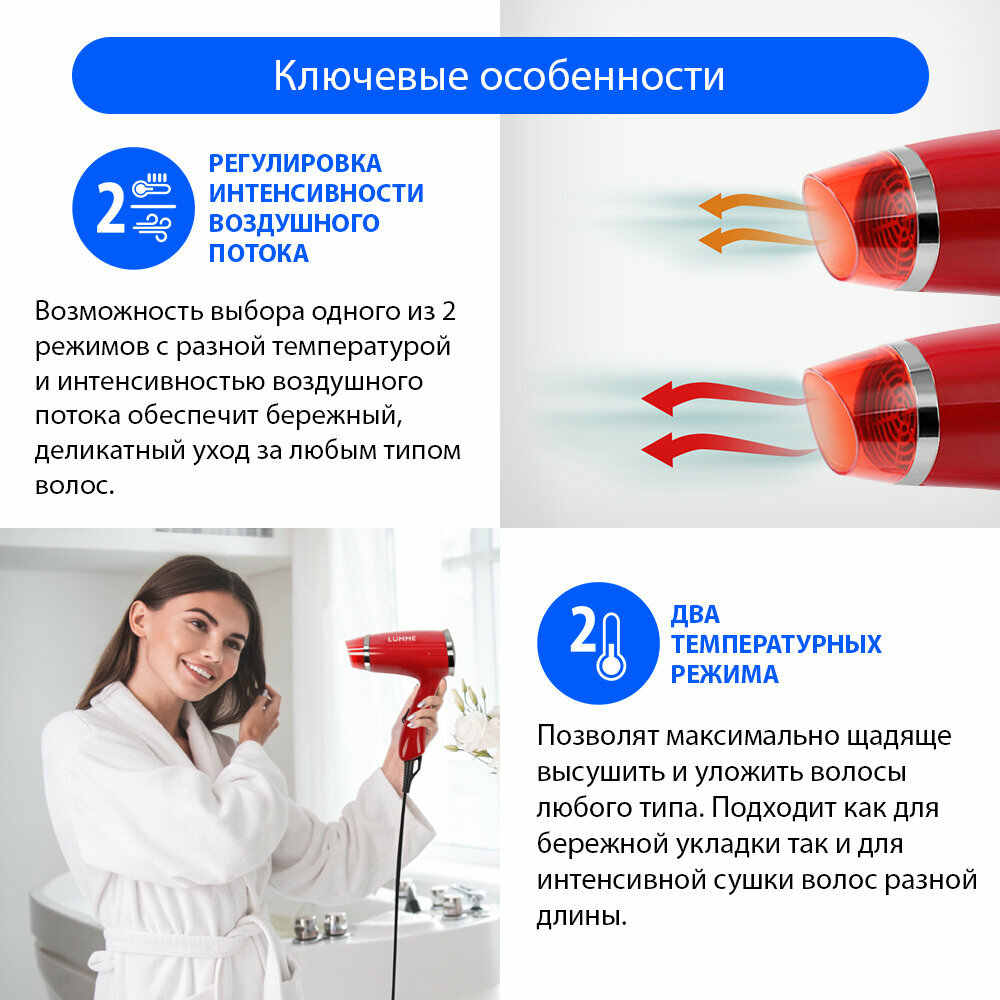 Ключевые особенности

2

РЕГУЛИРОВКА ИНТЕНСИВНОСТИ ВОЗДУШНОГО ПОТОКА

Возможность выбора одного из 2 режимов с разной температурой и интенсивностью воздушного потока обеспечит бережный, деликатный уход за любым типом волос.

LUMME

2

ДВА ТЕМПЕРАТУРНЫХ РЕЖИМА

Позволят максимально щадяще высушить и уложить волосы любого типа. Подходит как для бережной укладки так и для интенсивной сушки волос разной длины.