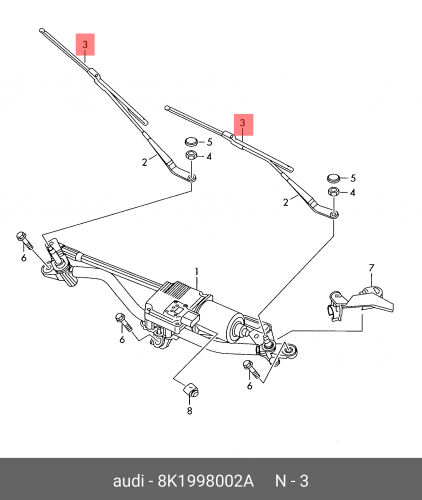 3
3
5
4
2
5
4
2
6
1
7
6
6
8
audi - 8K1998002A N - 3