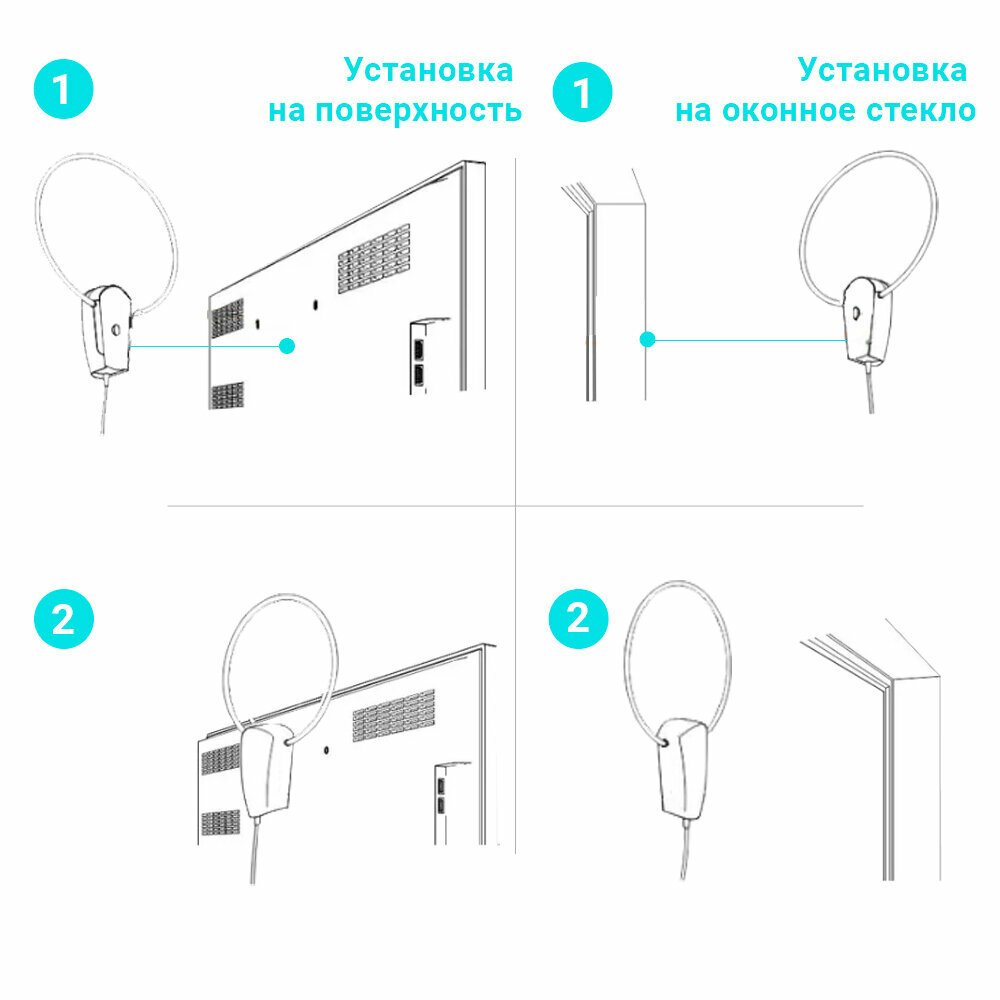 1

Установка на поверхность

2

1

Установка на оконное стекло

2