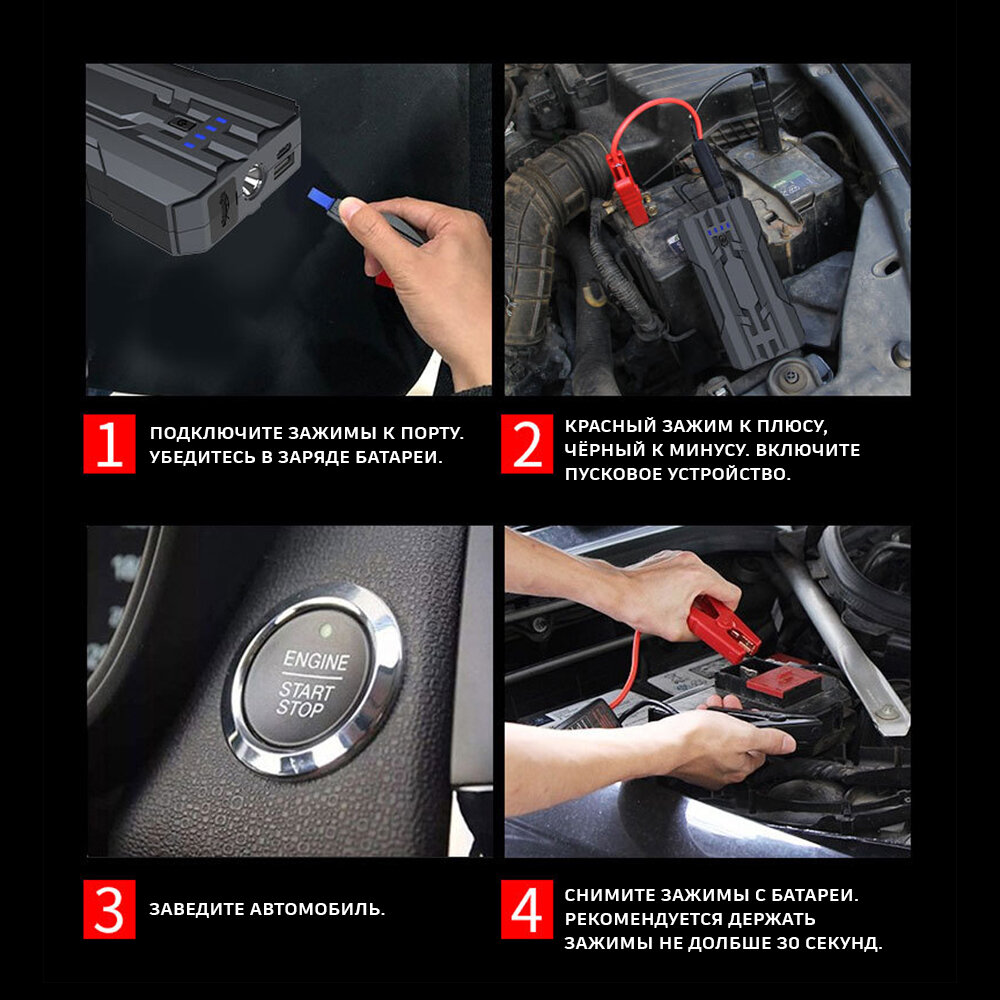 1
ПОДКЛЮЧИТЕ ЗАЖИМЫ К ПОРТУ. УБЕДИТЕСЬ В ЗАРЯДЕ БАТАРЕИ.

2
КРАСНЫЙ ЗАЖИМ К ПЛЮСУ, ЧЁРНЫЙ К МИНУСУ. ВКЛЮЧИТЕ ПУСКОВОЕ УСТРОЙСТВО.

ENGINE
START
STOP

3
ЗАВЕДИТЕ АВТОМОБИЛЬ.

4
СНИМИТЕ ЗАЖИМЫ С БАТАРЕИ. РЕКОМЕНДУЕТСЯ ДЕРЖАТЬ ЗАЖИМЫ НЕ ДОЛЬШЕ 30 СЕКУНД.