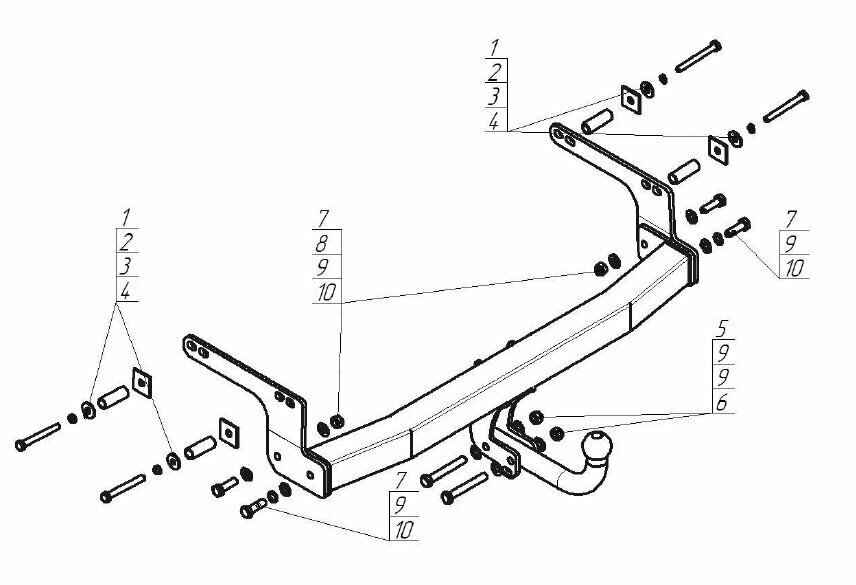 1
2
3
4

1
2
3
4

7
8
9
10

7
9
10

5
9
9
6

7
9
10