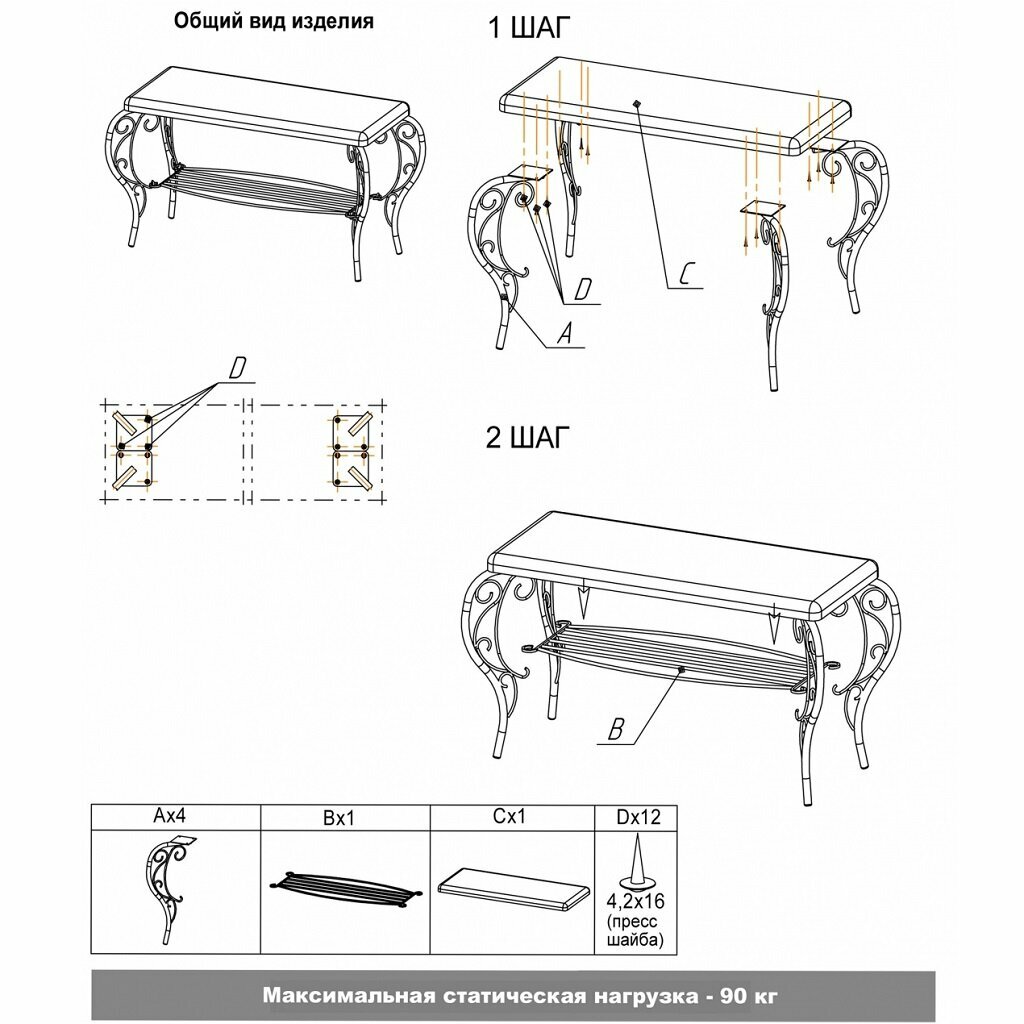 Общий вид изделия

1 ШАГ

D

C

A

D

2 ШАГ

B

| Ax4 | Bx1 | Cx1 | Dx12 |
|---|---|---|---|
| | | | 4,2x16 (пресс шайба) |

Максимальная статическая нагрузка - 90 кг