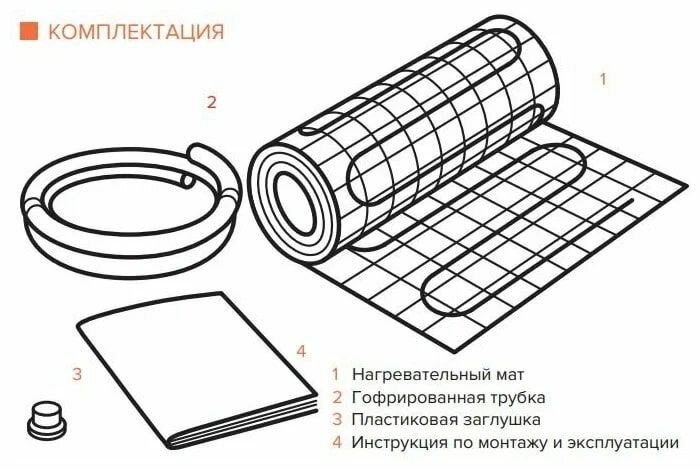 КОМПЛЕКТАЦИЯ

2

1

4

3

1 Нагревательный мат
2 Гофрированная трубка
3 Пластиковая заглушка
4 Инструкция по монтажу и эксплуатации