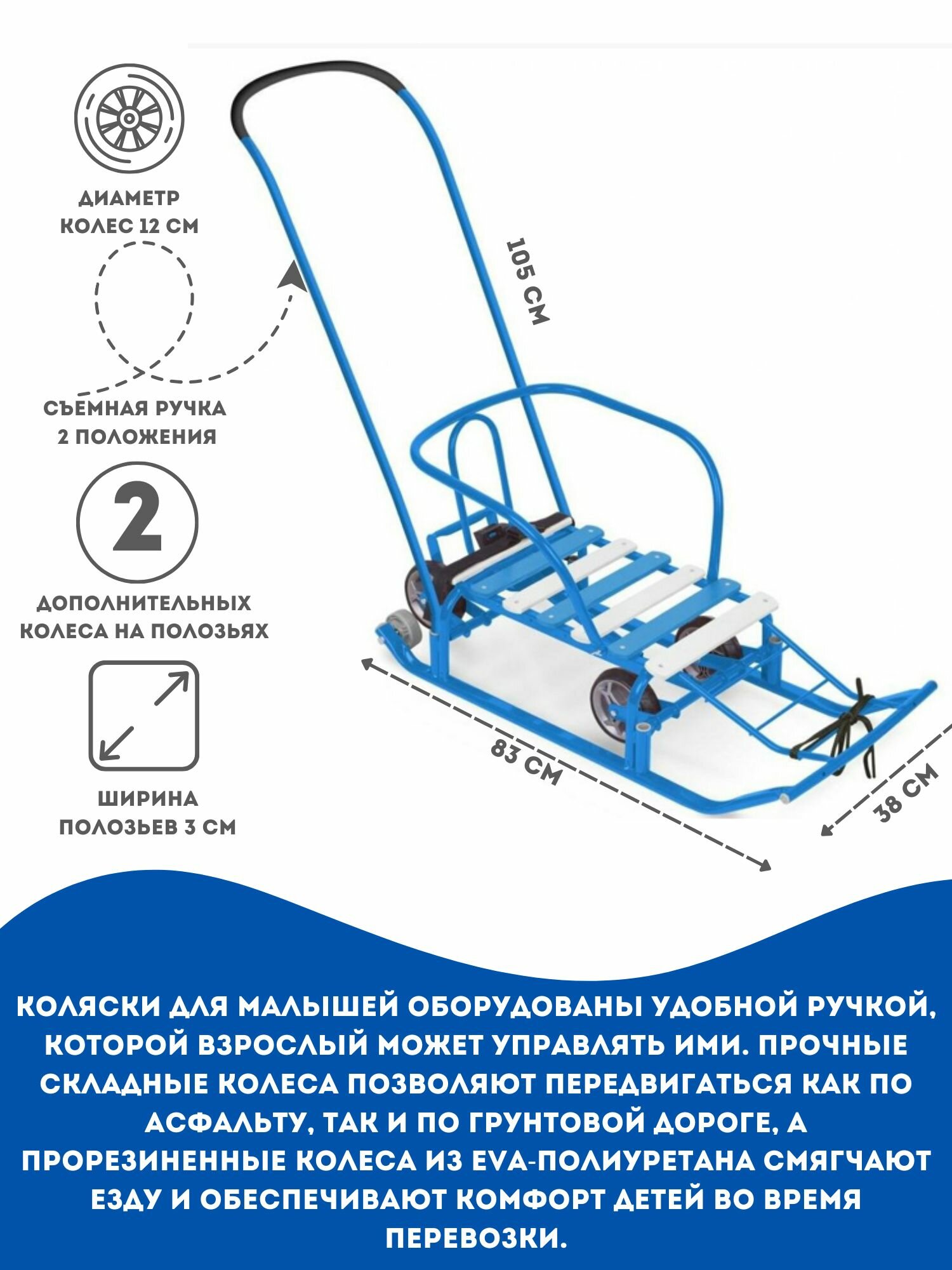 ДИАМЕТР КОЛЕС 12 СМ

СЪЕМНАЯ РУЧКА 2 ПОЛОЖЕНИЯ

2

ДОПОЛНИТЕЛЬНЫХ КОЛЕСА НА ПОЛОЗЬЯХ

ШИРИНА ПОЛОЗЬЕВ 3 СМ

105 СМ

83 СМ

38 СМ

КОЛЯСКИ ДЛЯ МАЛЫШЕЙ ОБОРУДОВАНЫ УДОБНОЙ РУЧКОЙ, КОТОРОЙ ВЗРОСЛЫЙ МОЖЕТ УПРАВЛЯТЬ ИМИ. ПРОЧНЫЕ СКЛАДНЫЕ КОЛЕСА ПОЗВОЛЯЮТ ПЕРЕДВИГАТЬСЯ КАК ПО АСФАЛЬТУ, ТАК И ПО ГРУНТОВОЙ ДОРОГЕ, А ПРОРЕЗИНЕННЫЕ КОЛЕСА ИЗ EVA-ПОЛИУРЕТАНА СМЯГЧАЮТ ЕЗДУ И ОБЕСПЕЧИВАЮТ КОМФОРТ ДЕТЕЙ ВО ВРЕМЯ ПЕРЕВОЗКИ.