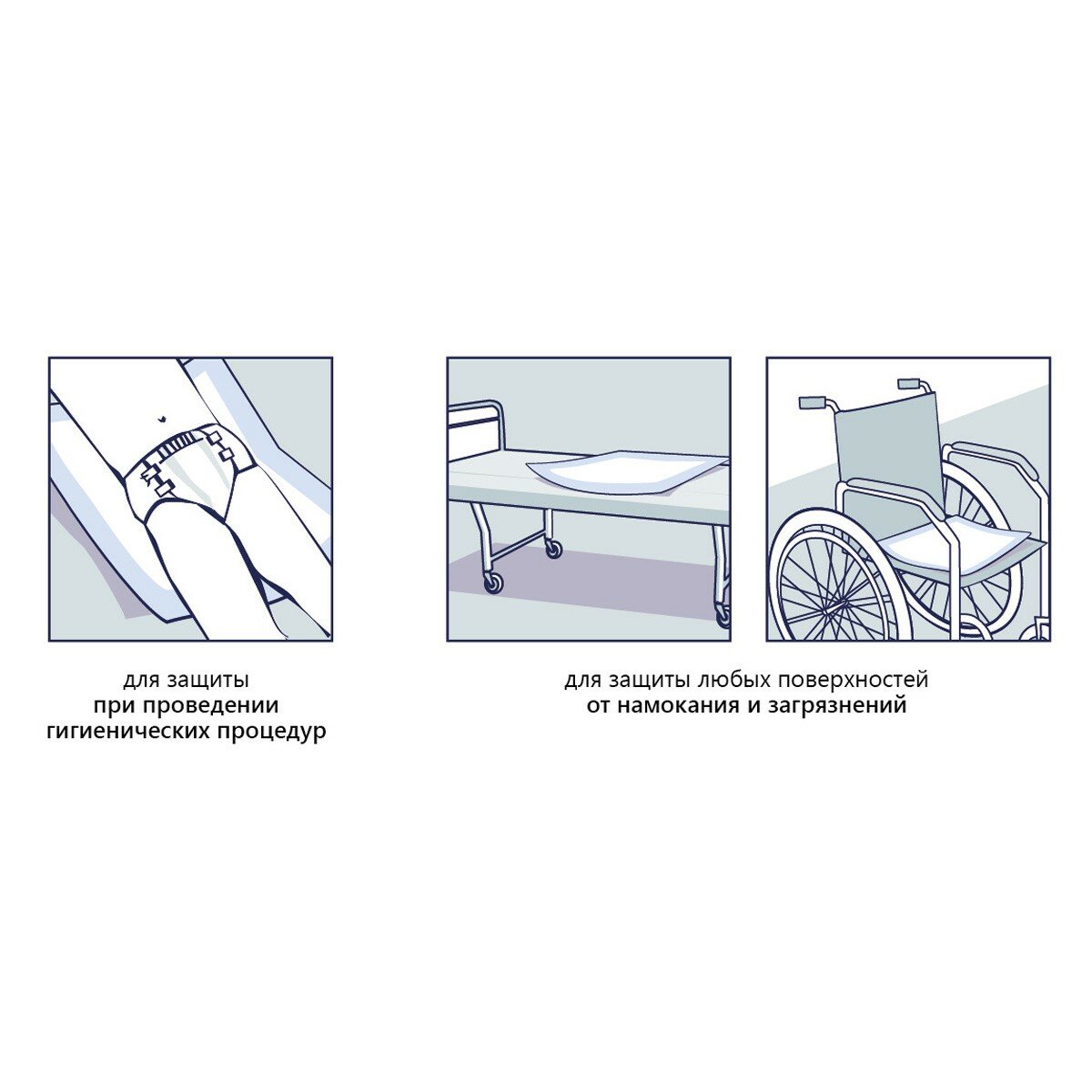 для защиты
при проведении
гигиенических процедур

для защиты любых поверхностей
от намокания и загрязнений